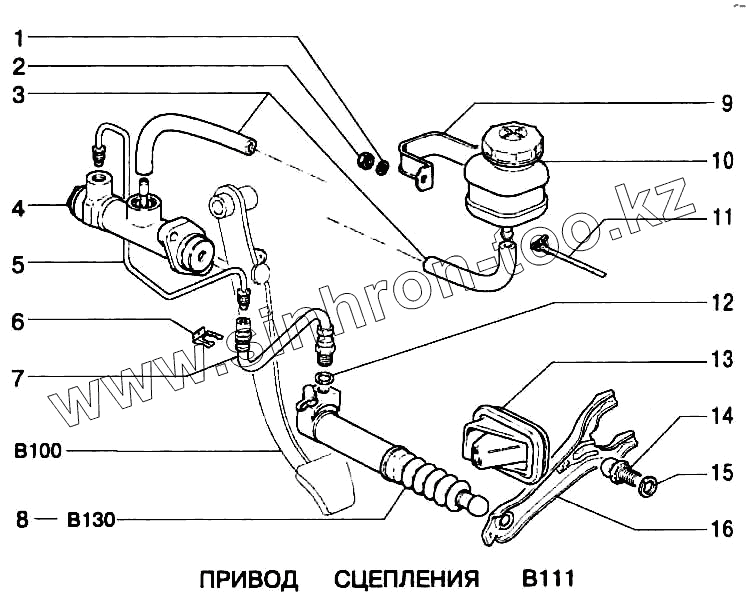 1
2
3
4
5
6
7
B100
8 — B130
9
10
11
12
13
14
15
16
www.sinhron-too.kz
ПРИВОД СЦЕПЛЕНИЯ B111