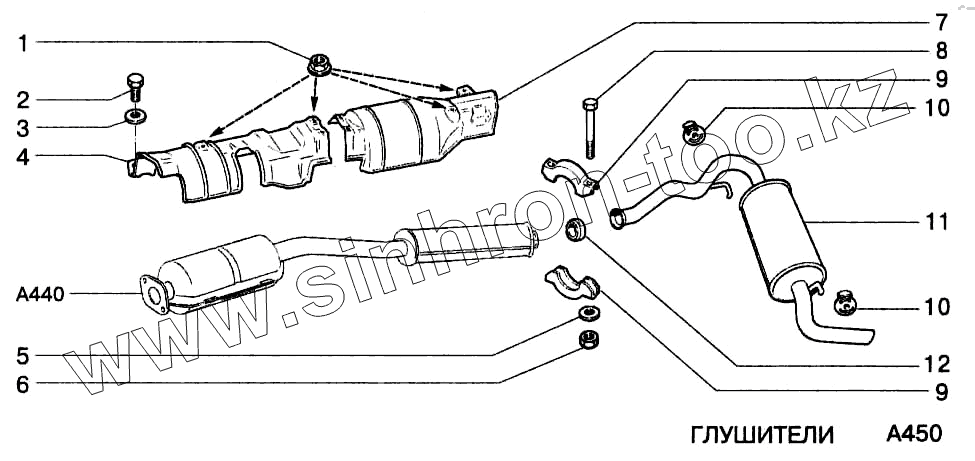 1
2
3
4
A440
5
6
7
8
9
10
11
10
12
9
www.sinhron-too.kz
ГЛУШИТЕЛИ A450