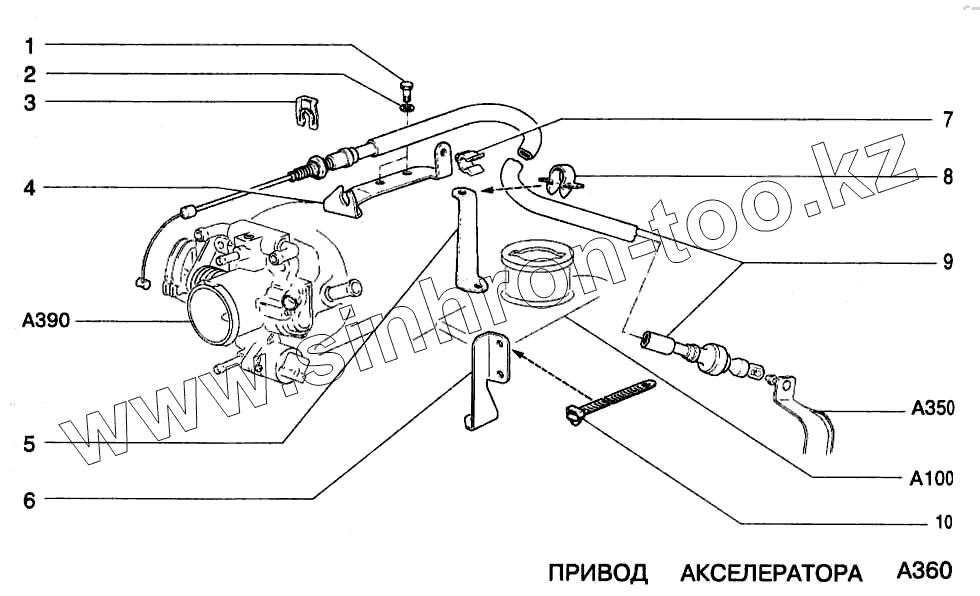 1
2
3
4
A390
5
6
7
8
9
A350
A100
10
www.sinhron-too.kz
ПРИВОД АКСЕЛЕРАТОРА A360