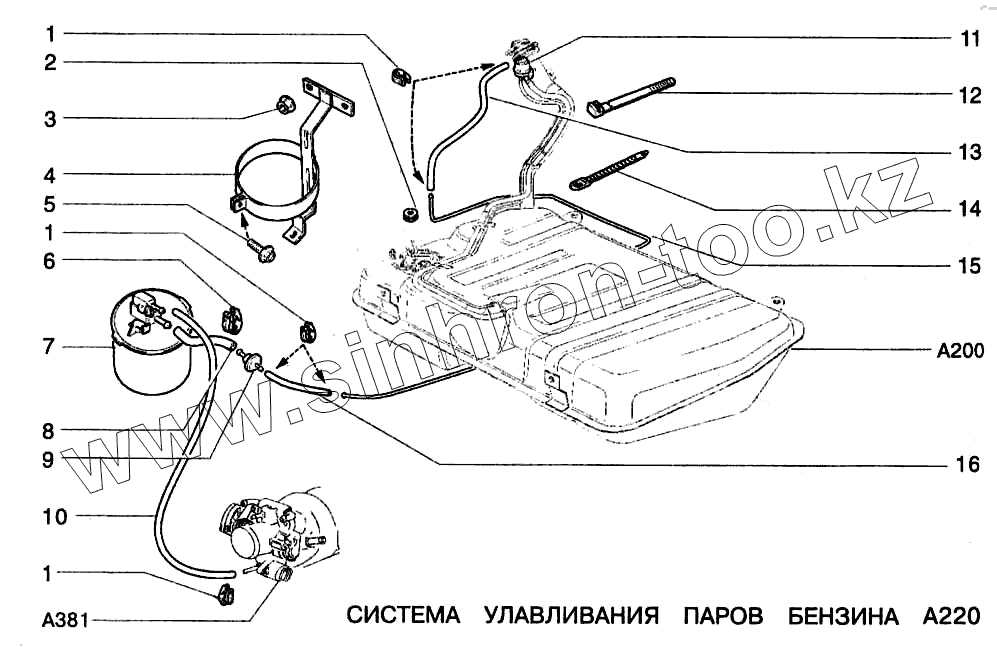 1
2
3
4
5
1
6
7
8
9
10
1
A381
11
12
13
14
15
A200
16
www.sinhron-too.kz
СИСТЕМА УЛАВЛИВАНИЯ ПАРОВ БЕНЗИНА A220