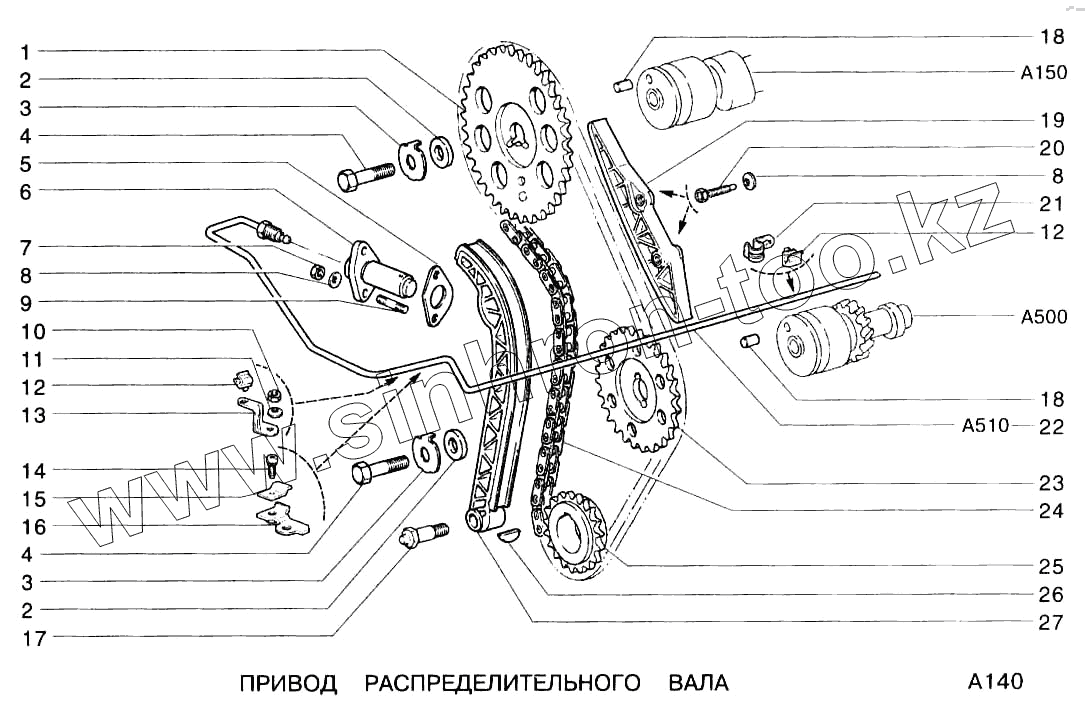 1
2
3
4
5
6
7
8
9
10
11
12
13
14
15
16
4
3
2
17

18
A150
19
20
8
21
12
A500
18
A510
22
23
24
25
26
27

www.sinkron-too.kz

ПРИВОД РАСПРЕДЕЛИТЕЛЬНОГО ВАЛА

A140