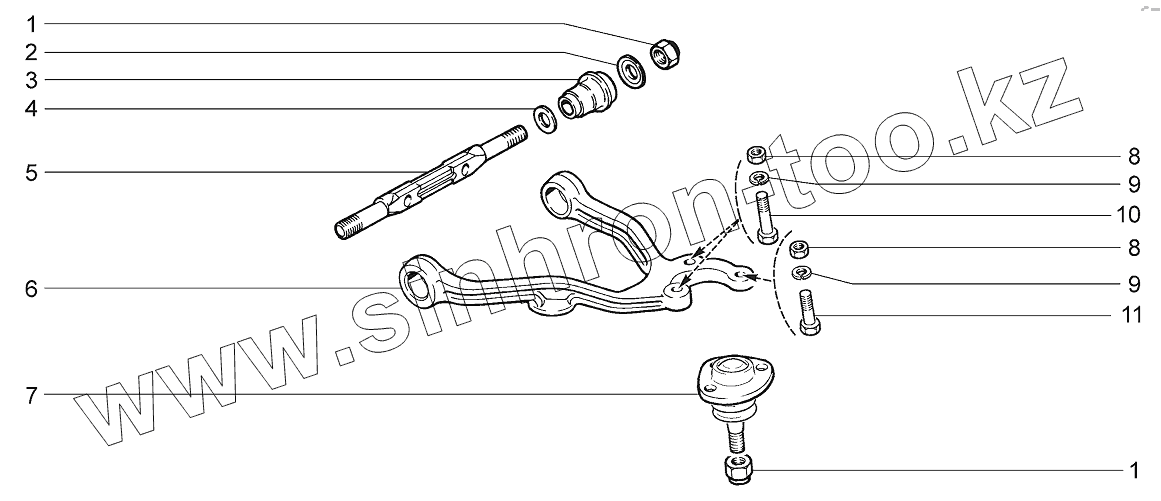 1
2
3
4
5
6
7
8
9
10
8
9
11
1
www.sinhron-too.kz