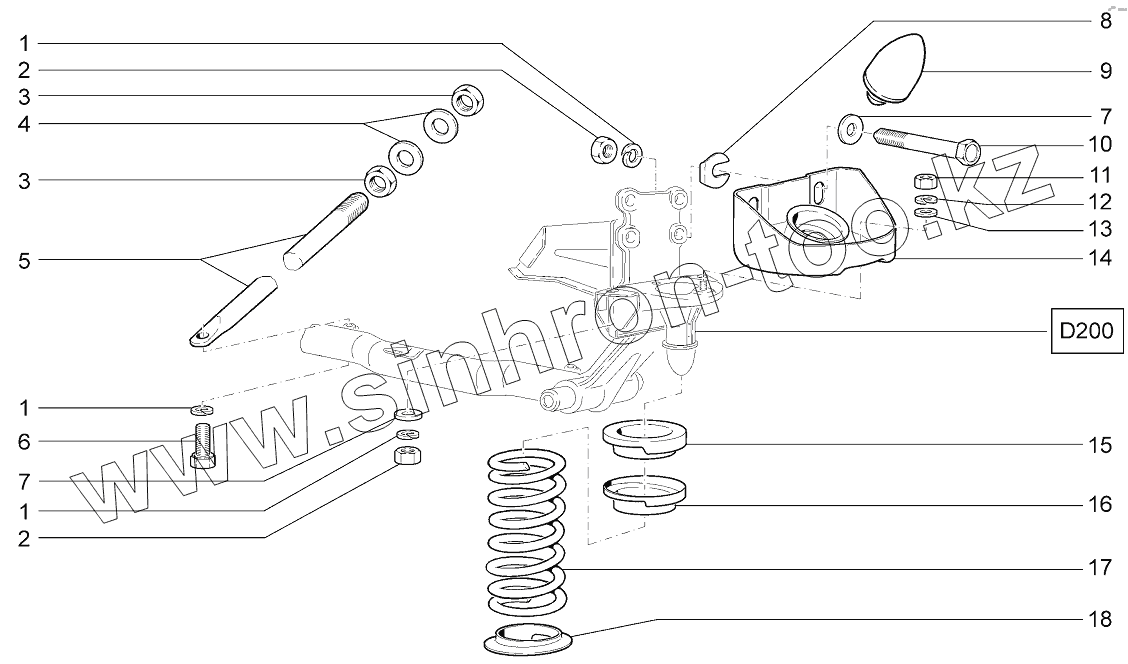 1
2
3
4
3
5
1
6
7
1
2
8
9
7
10
11
12
13
14
D200
15
16
17
18
www.sinhron-too.kz