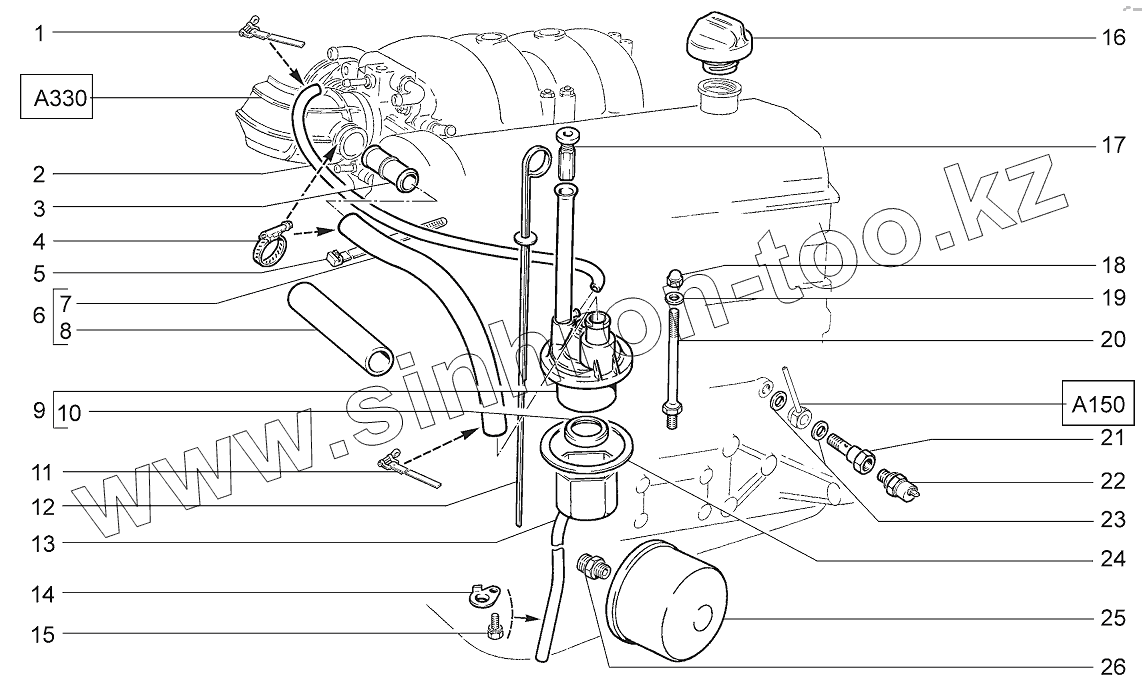 1
A330
2
3
4
5
6
7
8
9
10
11
12
13
14
15
16
17
18
19
20
A150
21
22
23
24
25
26
www.sinbon-too.kz