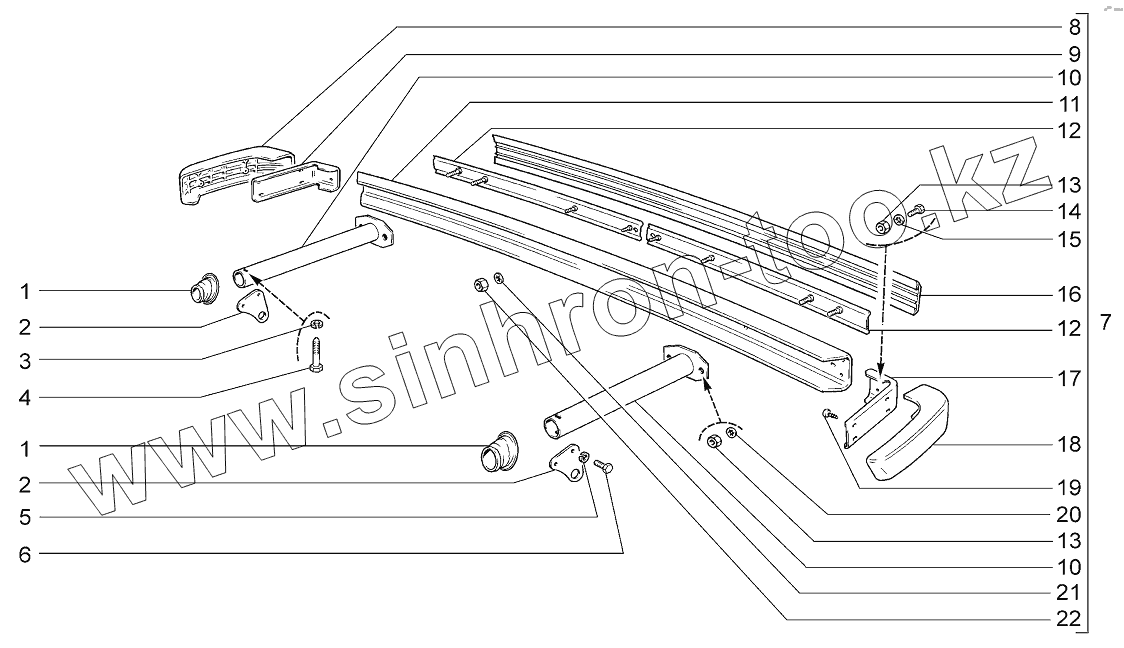 8
9
10
11
12
13
14
15
16
12
7
17
18
19
20
13
10
21
22
1
2
3
4
1
2
5
6
www.sinhron-too.kz