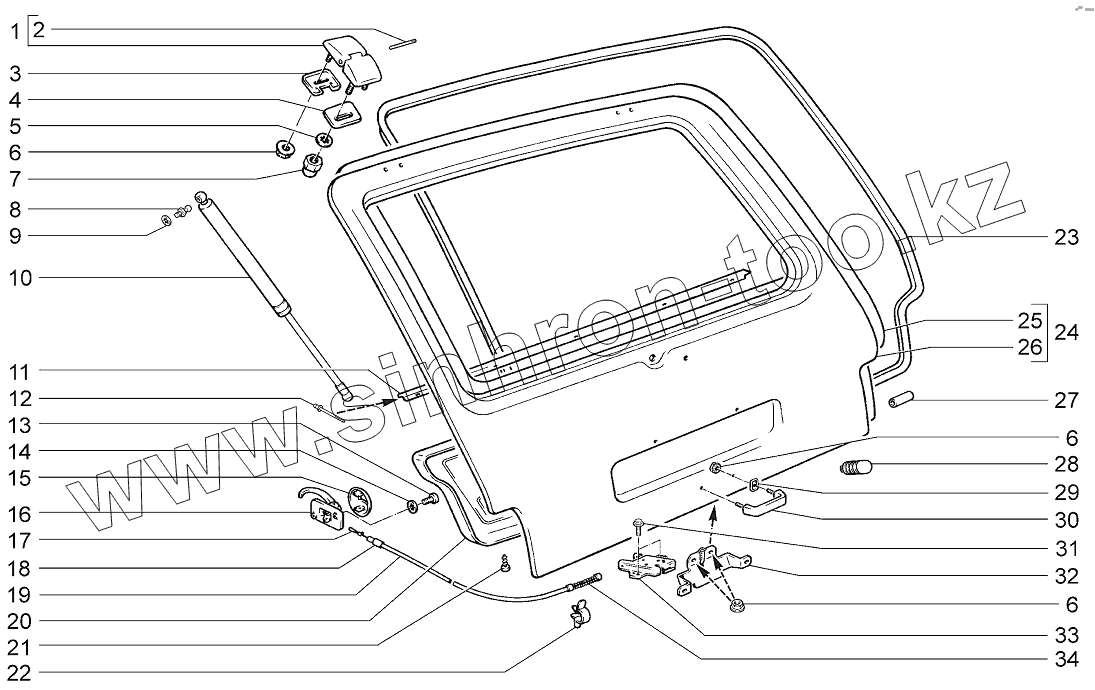 1 2
3
4
5
6
7
8
9
10
11
12
13
14
15
16
17
18
19
20
21
22
23
25
24
26
27
6
28
29
30
31
32
6
33
34
www.sinhron-too.kz