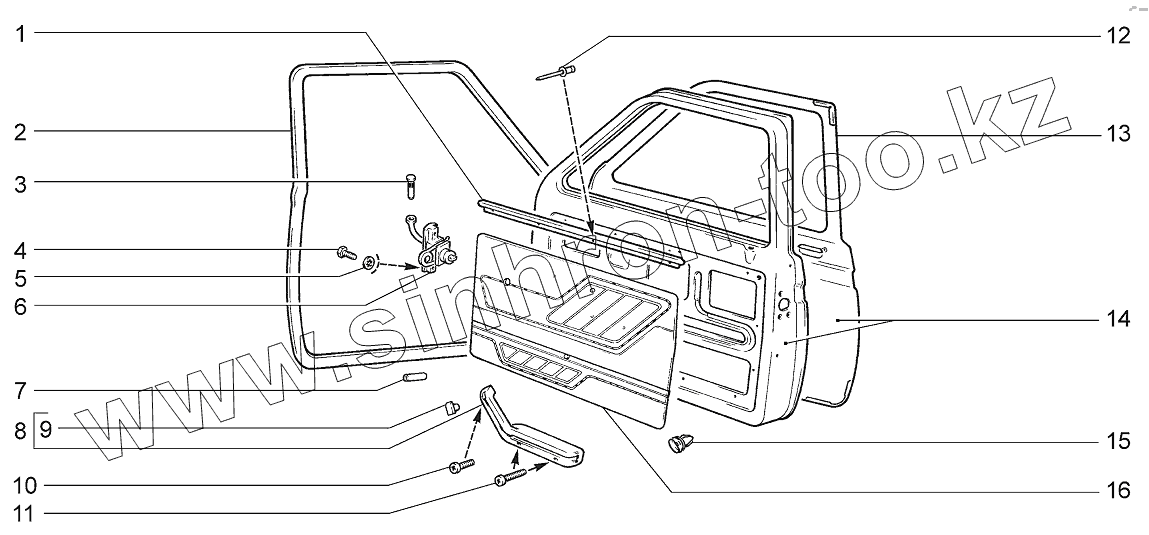 1
2
3
4
5
6
7
8
9
10
11
12
13
14
15
16
www.sinhron-too.kz