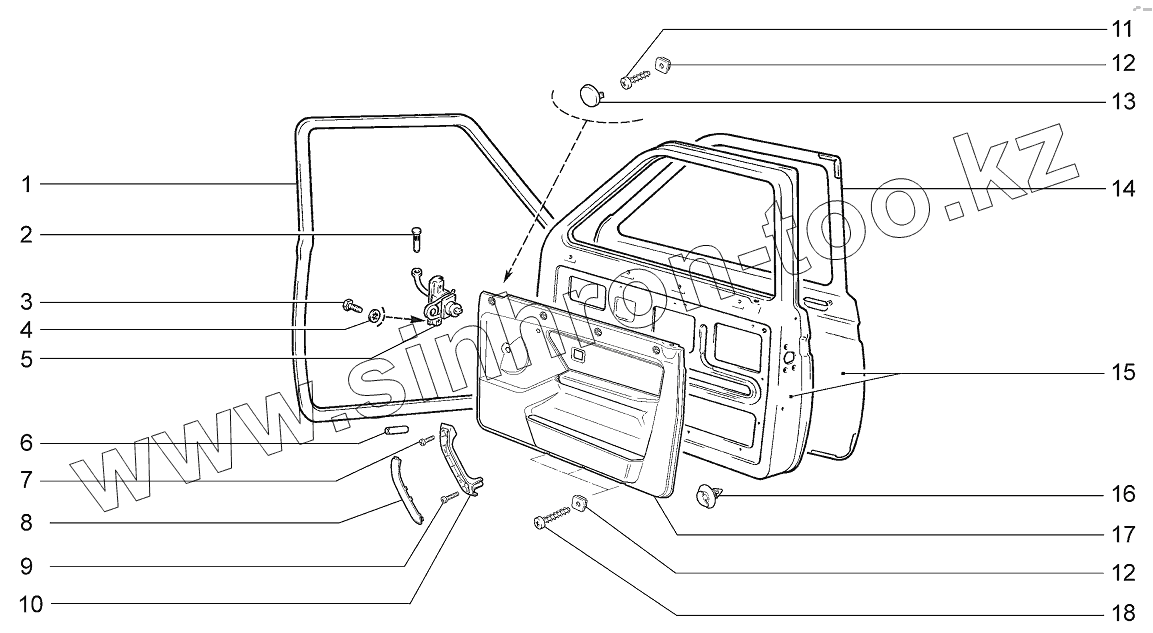 1
2
3
4
5
6
7
8
9
10
11
12
13
14
15
16
17
12
18
www.sinhron-too.kz