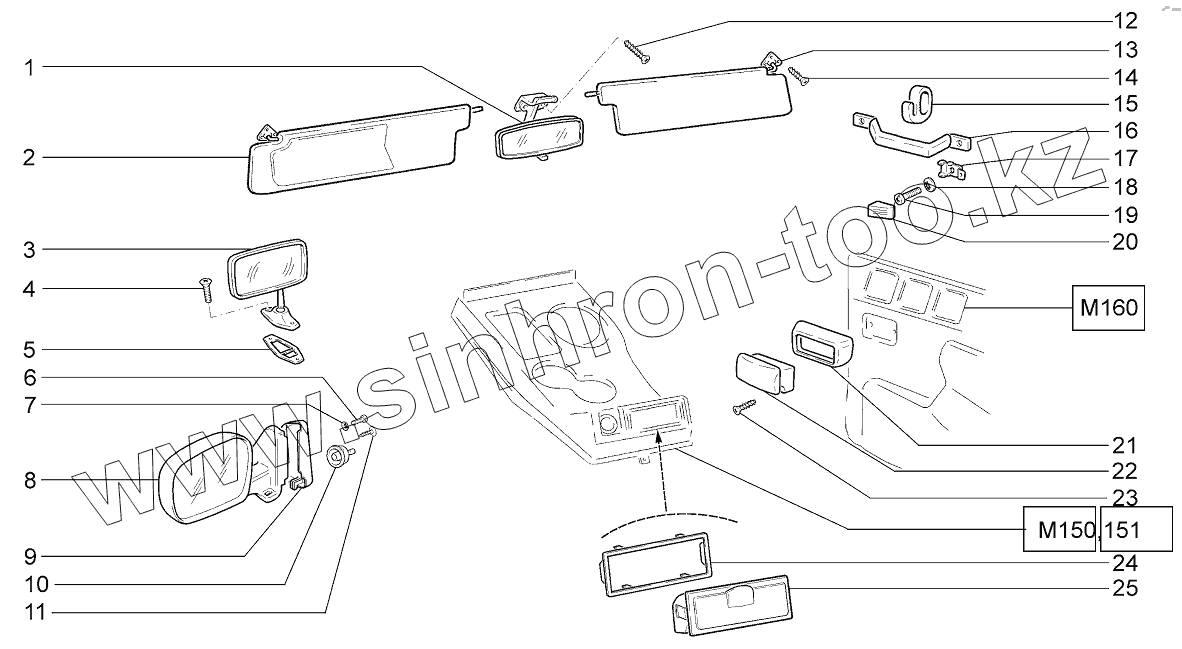 1
2
3
4
5
6
7
8
9
10
11
12
13
14
15
16
17
18
19
20
M160
21
22
23
M150,151
24
25
www.sinhron-too.kz