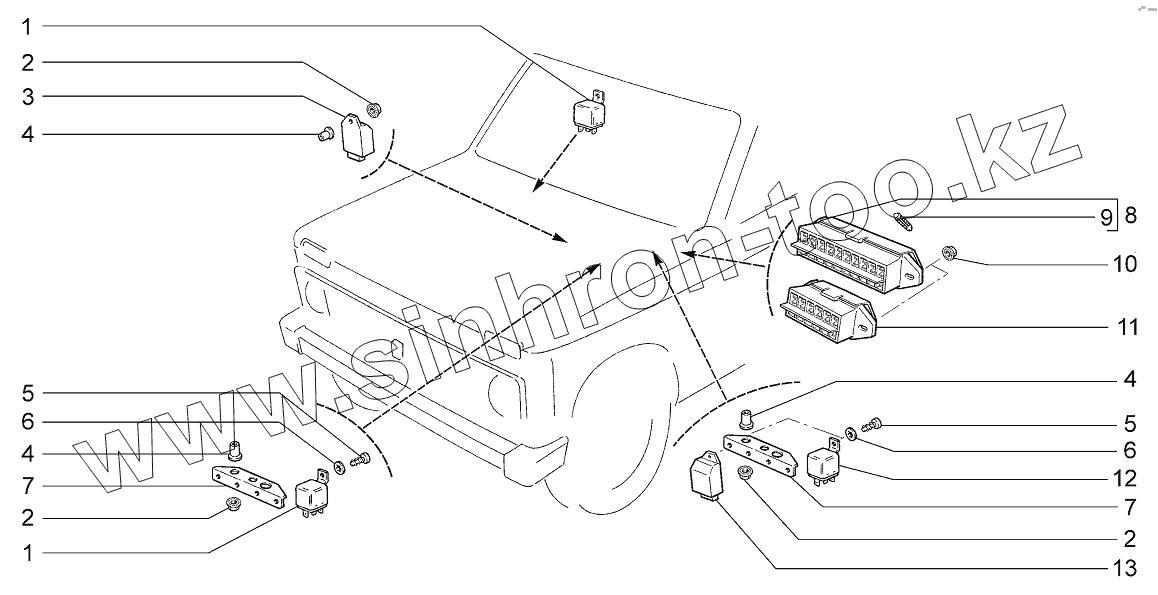 1
2
3
4
9
8
10
11
5
6
4
7
2
1
4
5
6
12
7
2
13
www.sinhron-too.kz