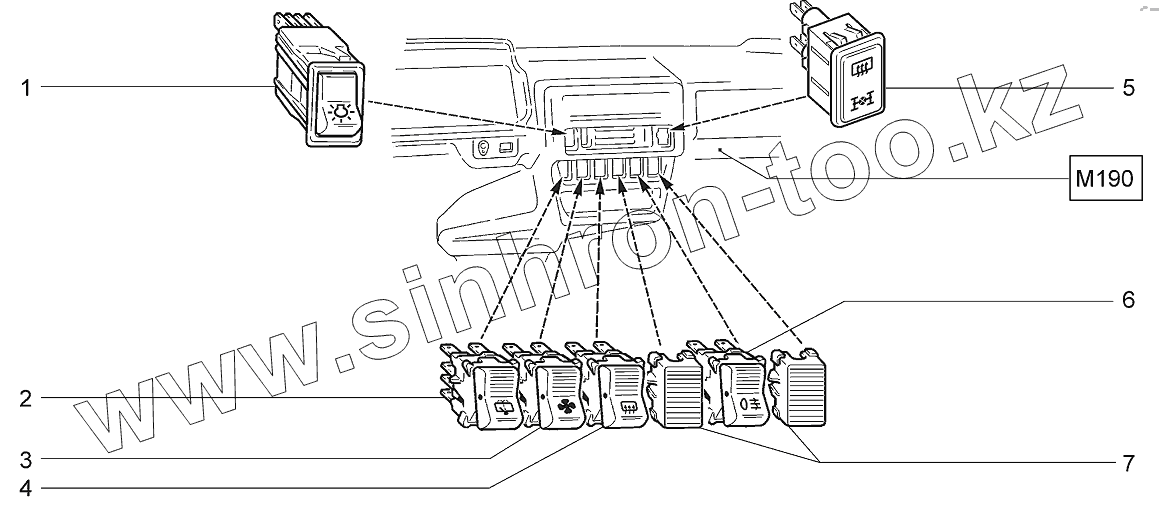 1
5
M190
6
2
3
4
7
www.sinhron-too.kz