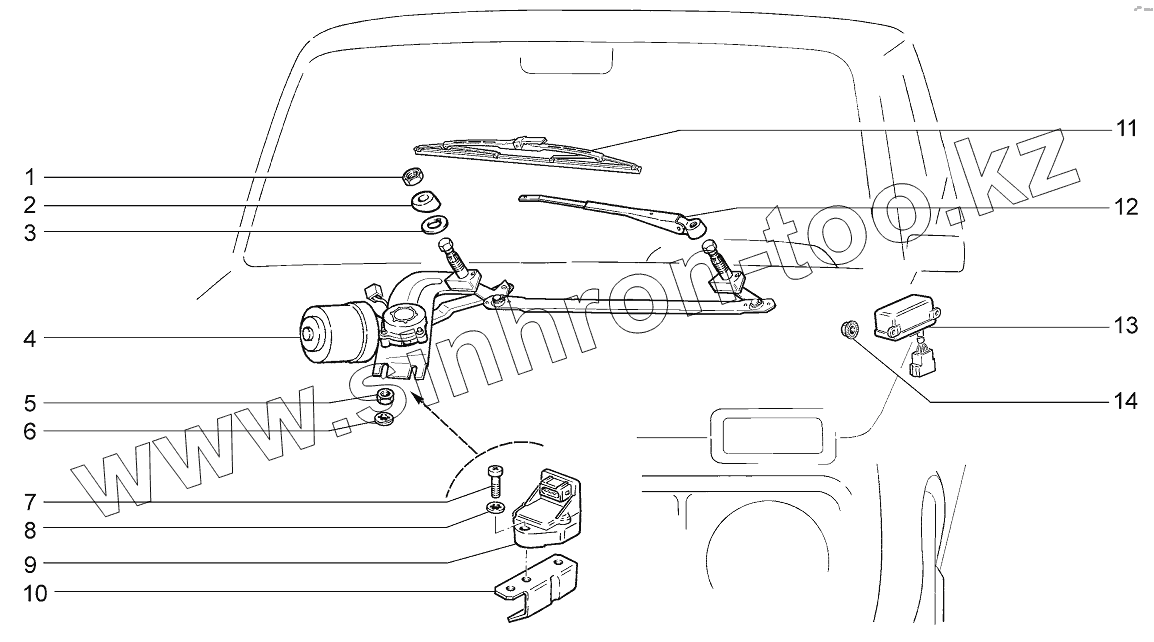 1
2
3
4
5
6
7
8
9
10
11
12
13
14
www.sinhron-too.kz