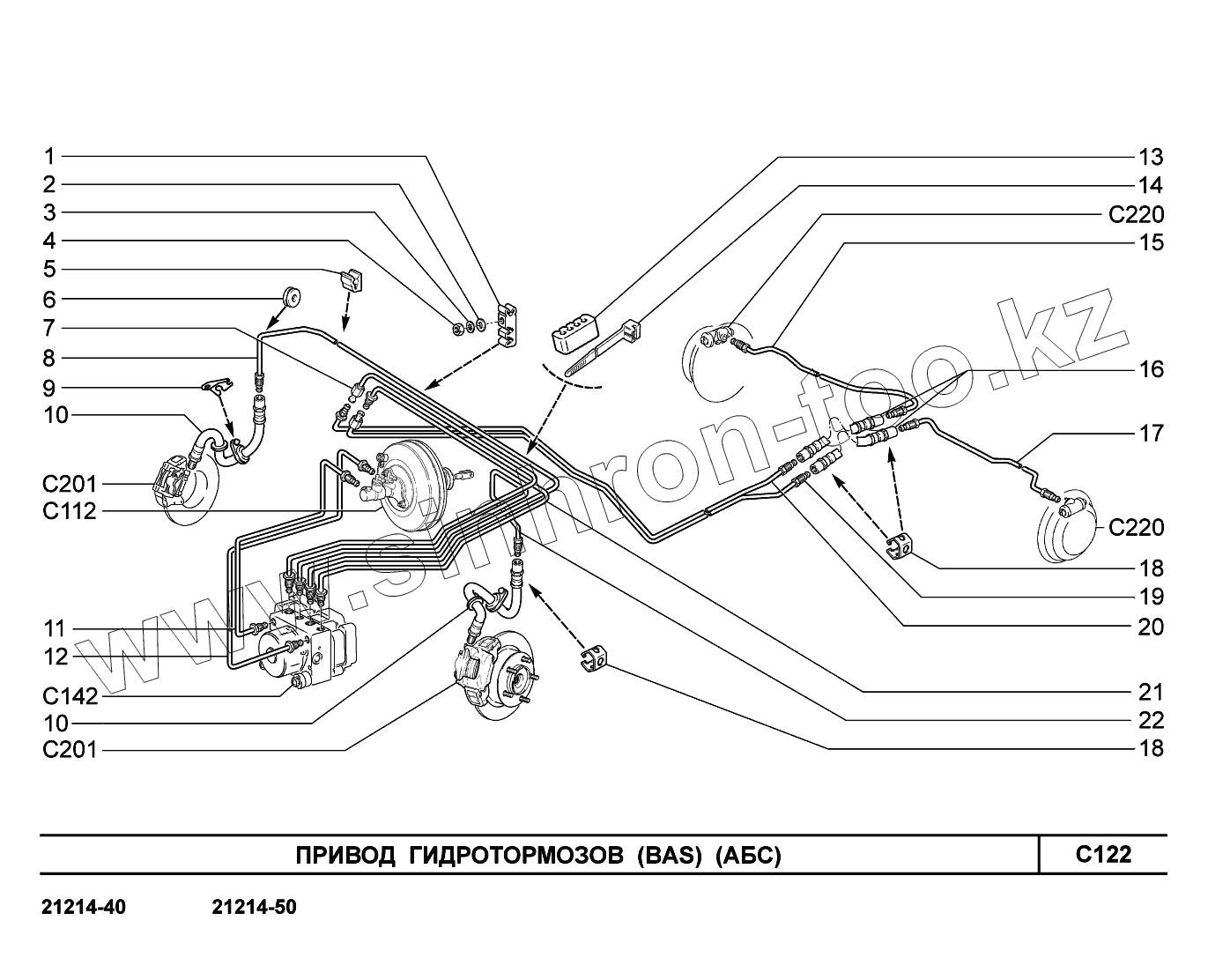 1
2
3
4
5
6
7
8
9
10
C201
C112
11
12
C142
10
C201

13
14
C220
15
16
17
C220
18
19
20
21
22
18

www.simron-too.kz

ПРИВОД ГИДРОТОРМОЗОВ (BAS) (АБС)
C122

21214-40 21214-50