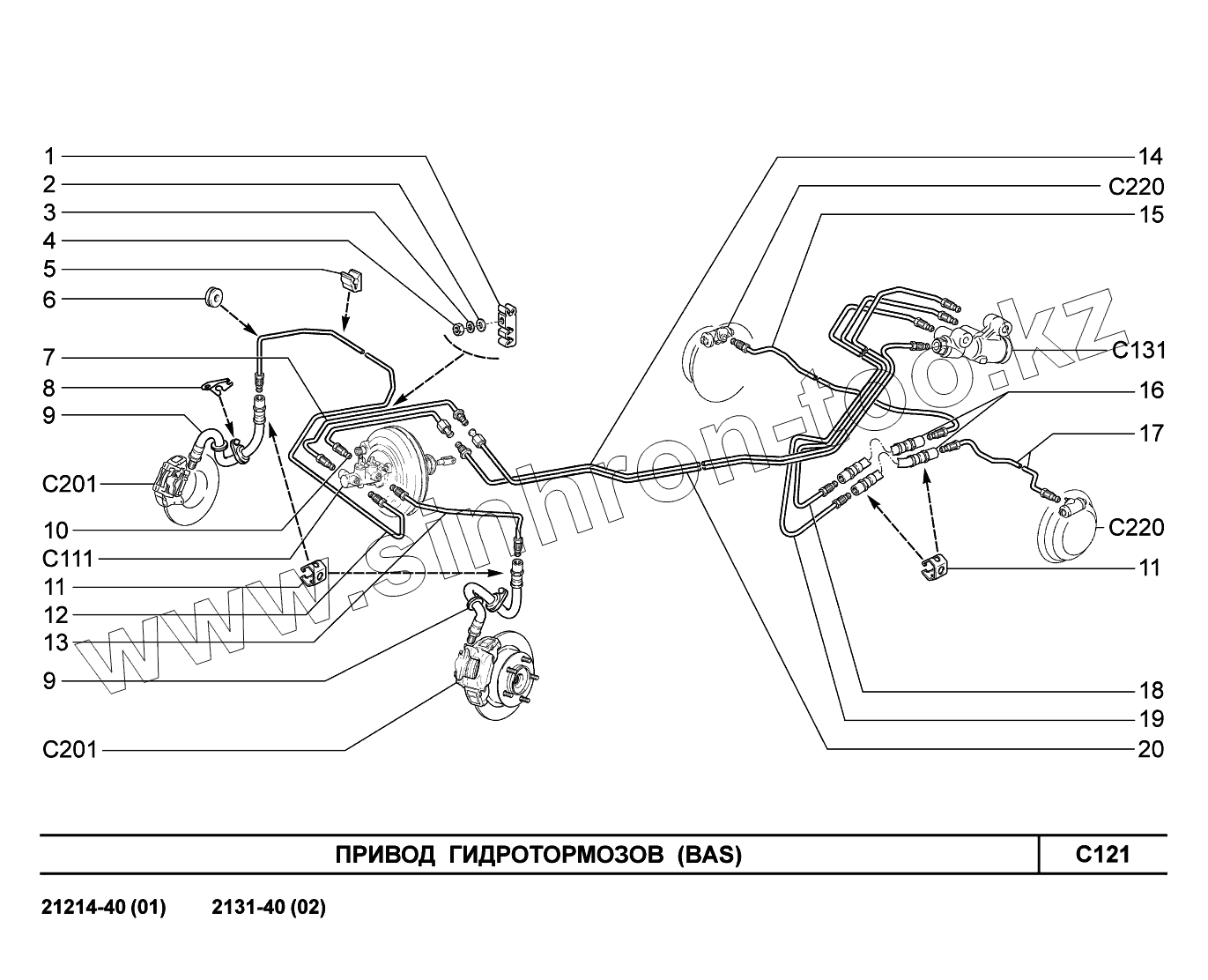 1
2
3
4
5
6
7
8
9
C201
10
C111
11
12
13
9
C201

14
C220
15
C131
16
17
C220
11
18
19
20

www.sinhron-too.kz

ПРИВОД ГИДРОТОРМОЗОВ (BAS)

C121

21214-40 (01) 2131-40 (02)