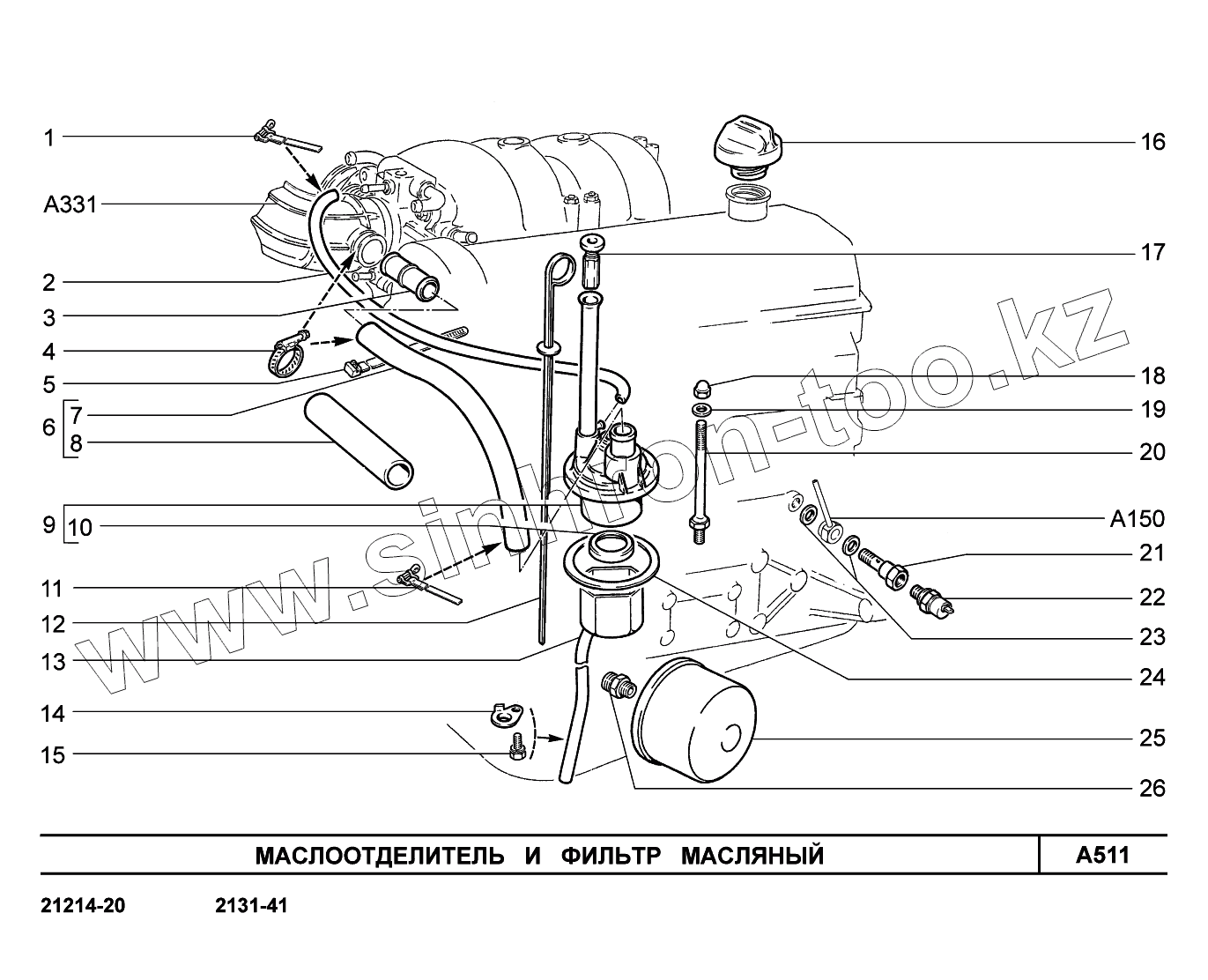 1
A331
2
3
4
5
6
7
8
9
10
11
12
13
14
15
16
17
18
19
20
A150
21
22
23
24
25
26

www.sinkron-too.kz

МАСЛООТДЕЛИТЕЛЬ И ФИЛЬТР МАСЛЯНЫЙ

A511

21214-20 2131-41