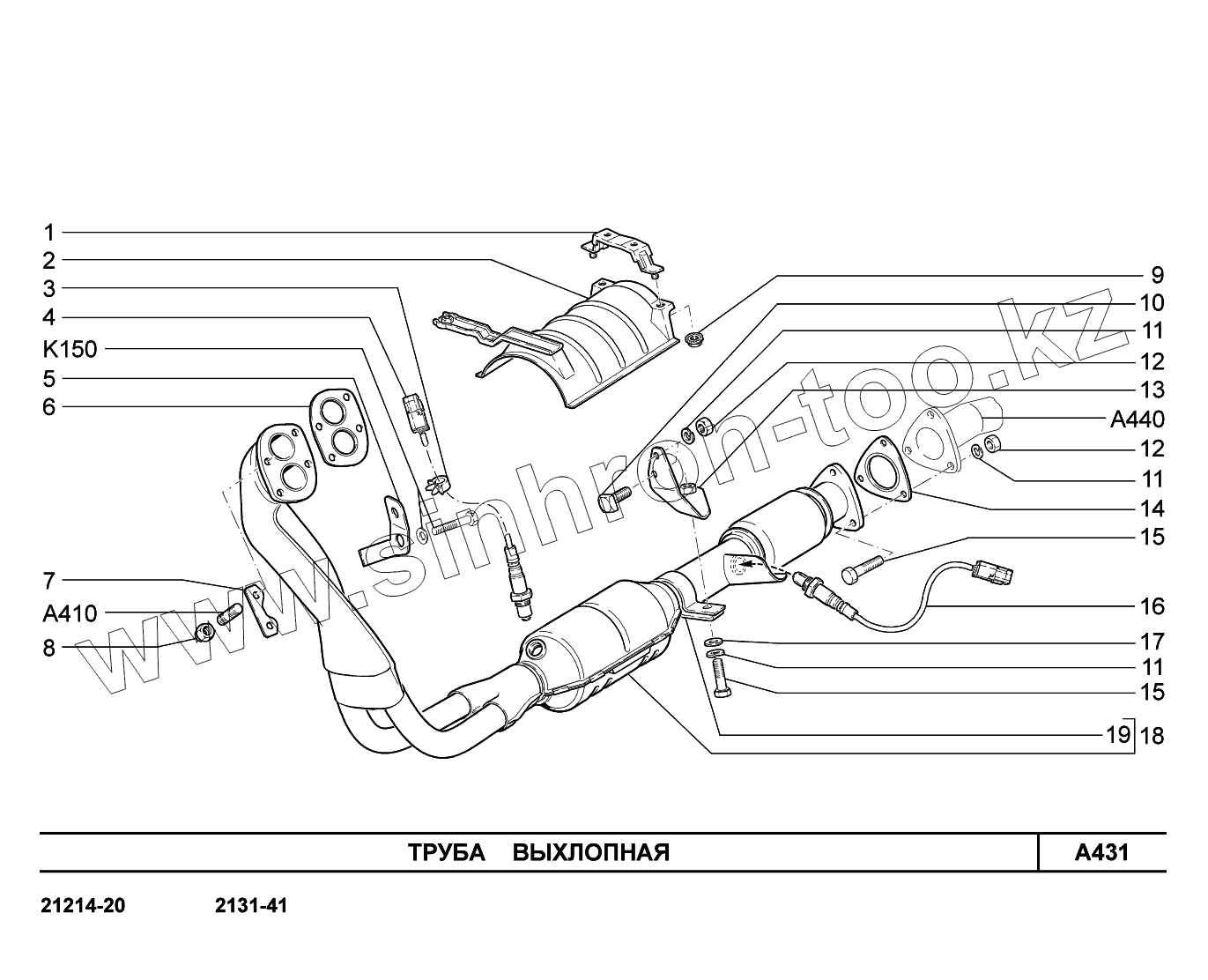 1
2
3
4
K150
5
6
7
A410
8

9
10
11
12
13
A440
12
11
14
15
16
17
11
15
19
18

www.sinhron-too.kz

ТРУБА ВЫХЛОПНАЯ
A431

21214-20
2131-41