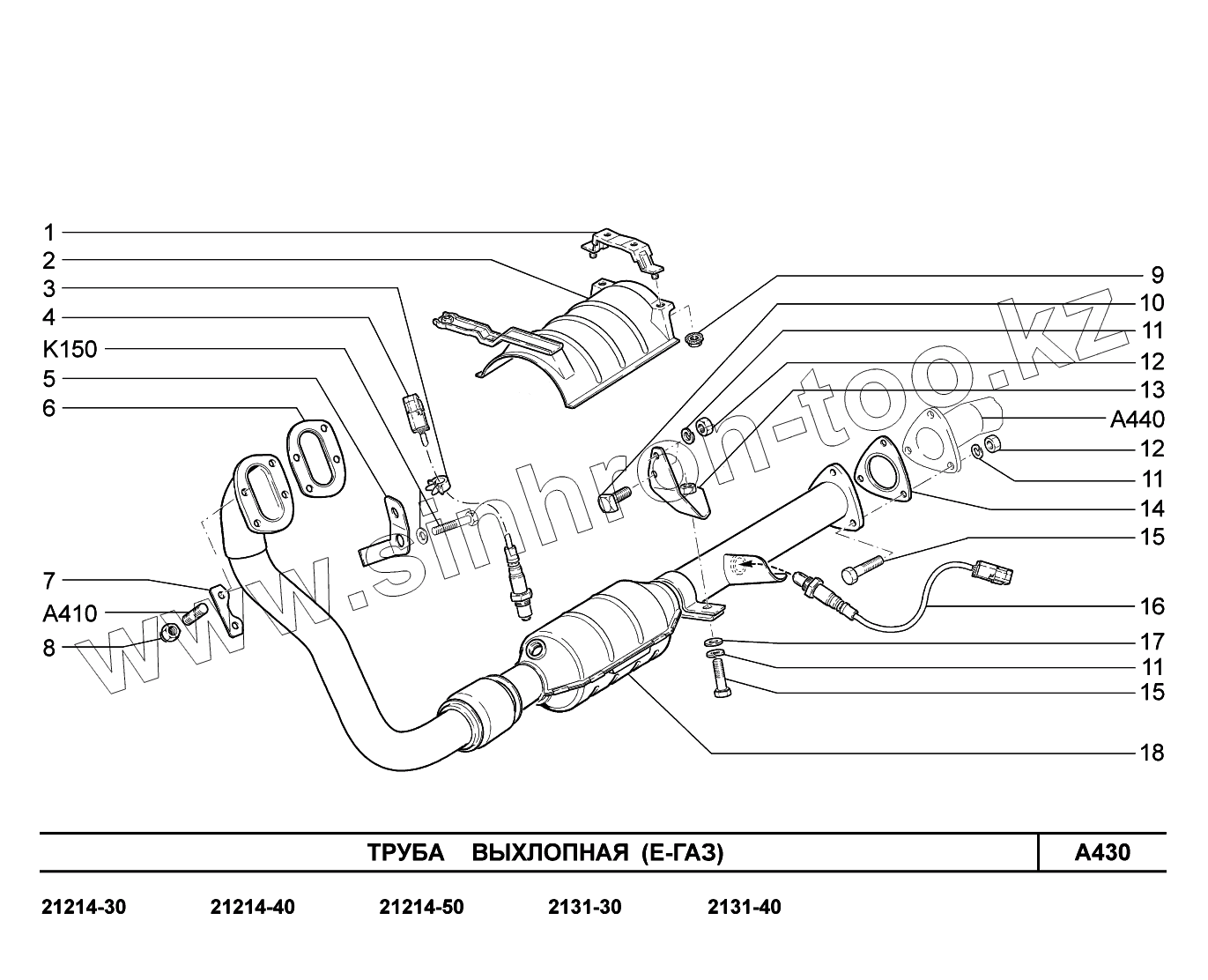 1
2
3
4
K150
5
6
7
A410
8

9
10
11
12
13
A440
12
11
14
15
16
17
11
15
18

www.sinhron-too.kz

ТРУБА ВЫХЛОПНАЯ (Е-ГАЗ)
A430

21214-30 21214-40 21214-50 2131-30 2131-40