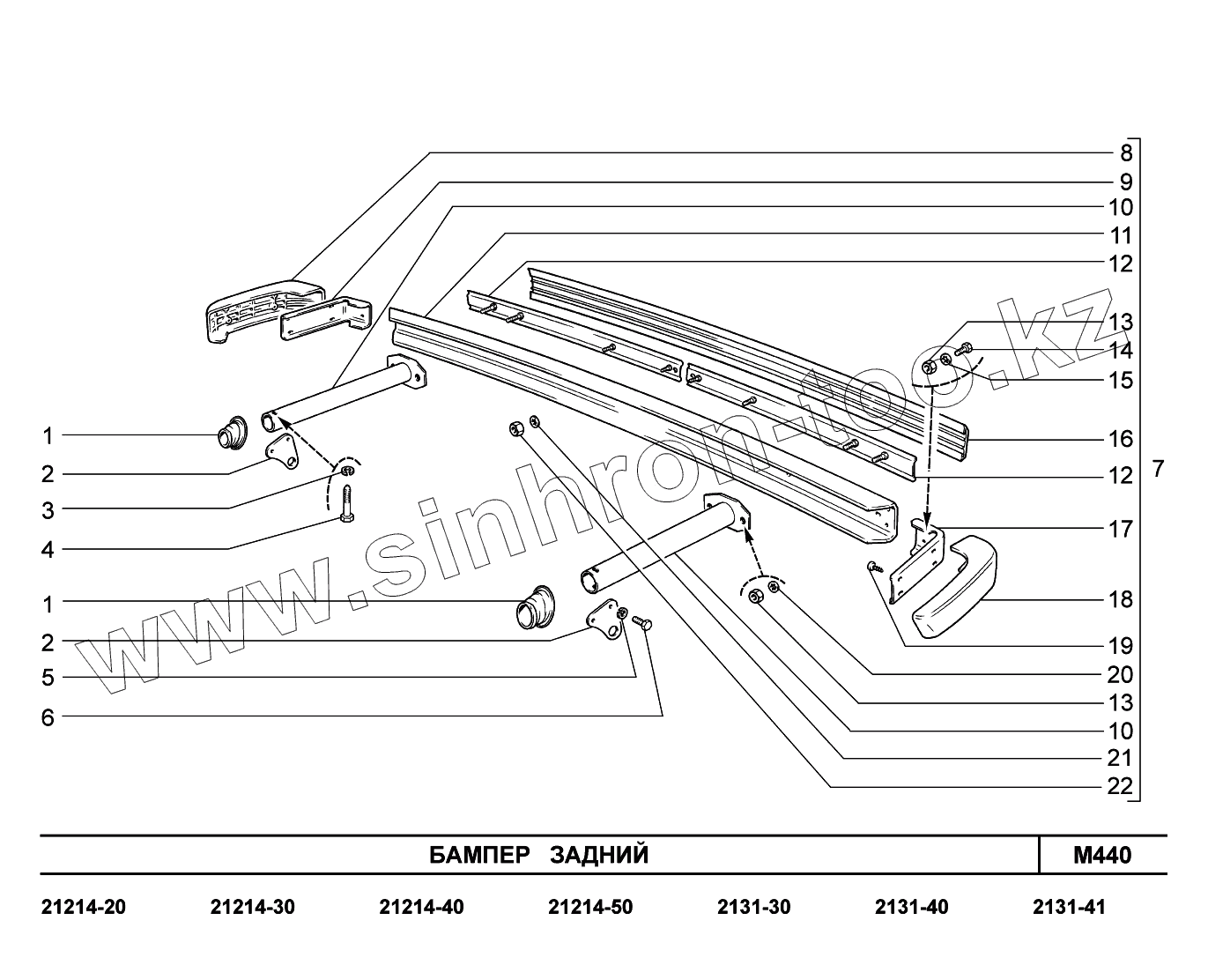 8
9
10
11
12
13
14
15
16
12
7
17
18
19
20
13
10
21
22

1
2
3
4
1
2
5
6

www.sinhron-too.kz

БАМПЕР ЗАДНИЙ

M440

21214-20 21214-30 21214-40 21214-50 2131-30 2131-40 2131-41