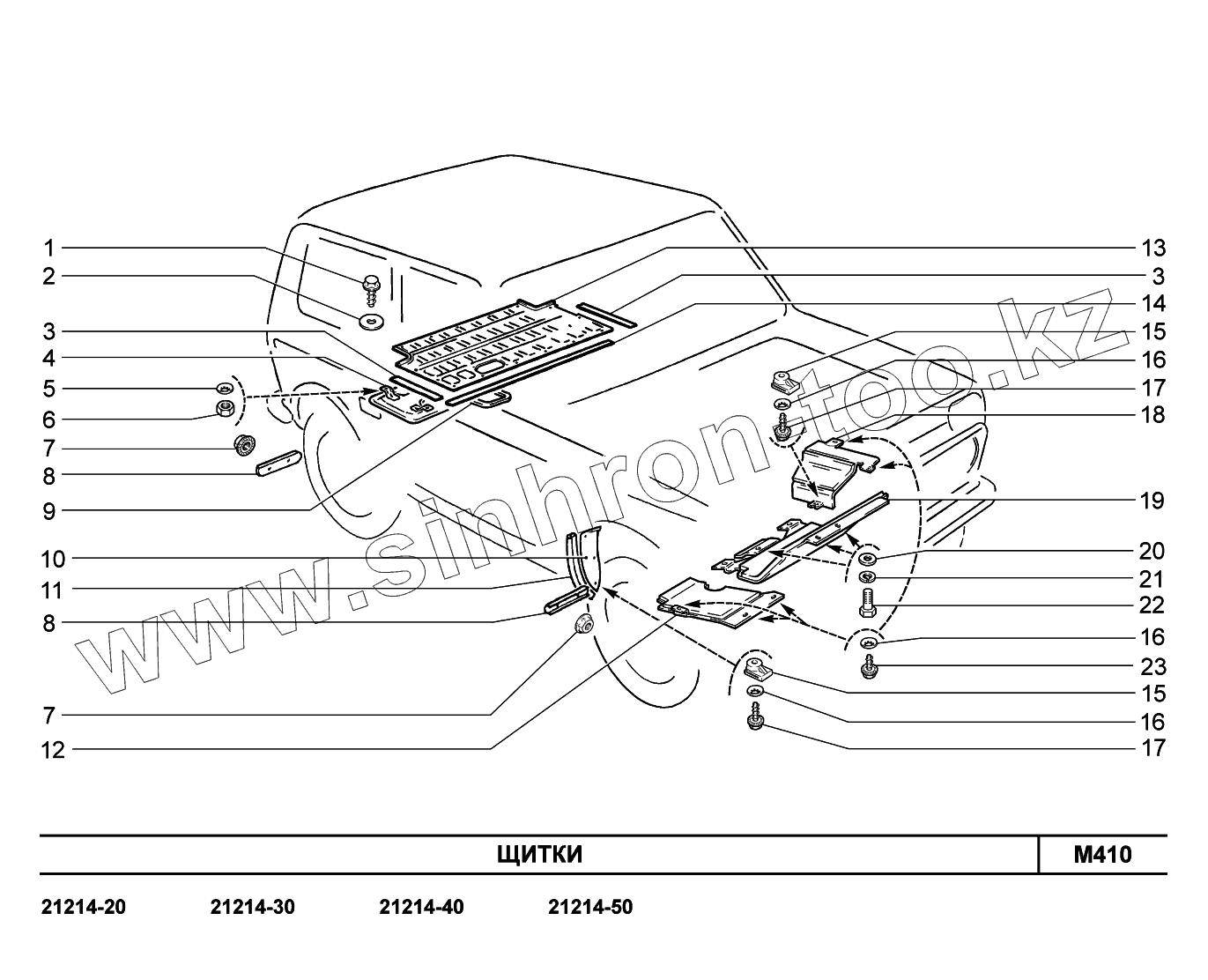 1
2
3
4
5
6
7
8
9
10
11
8
7
12
13
3
14
15
16
17
18
19
20
21
22
16
23
15
16
17

www.sinhron-too.kz

ЩИТКИ

M410

21214-20 21214-30 21214-40 21214-50