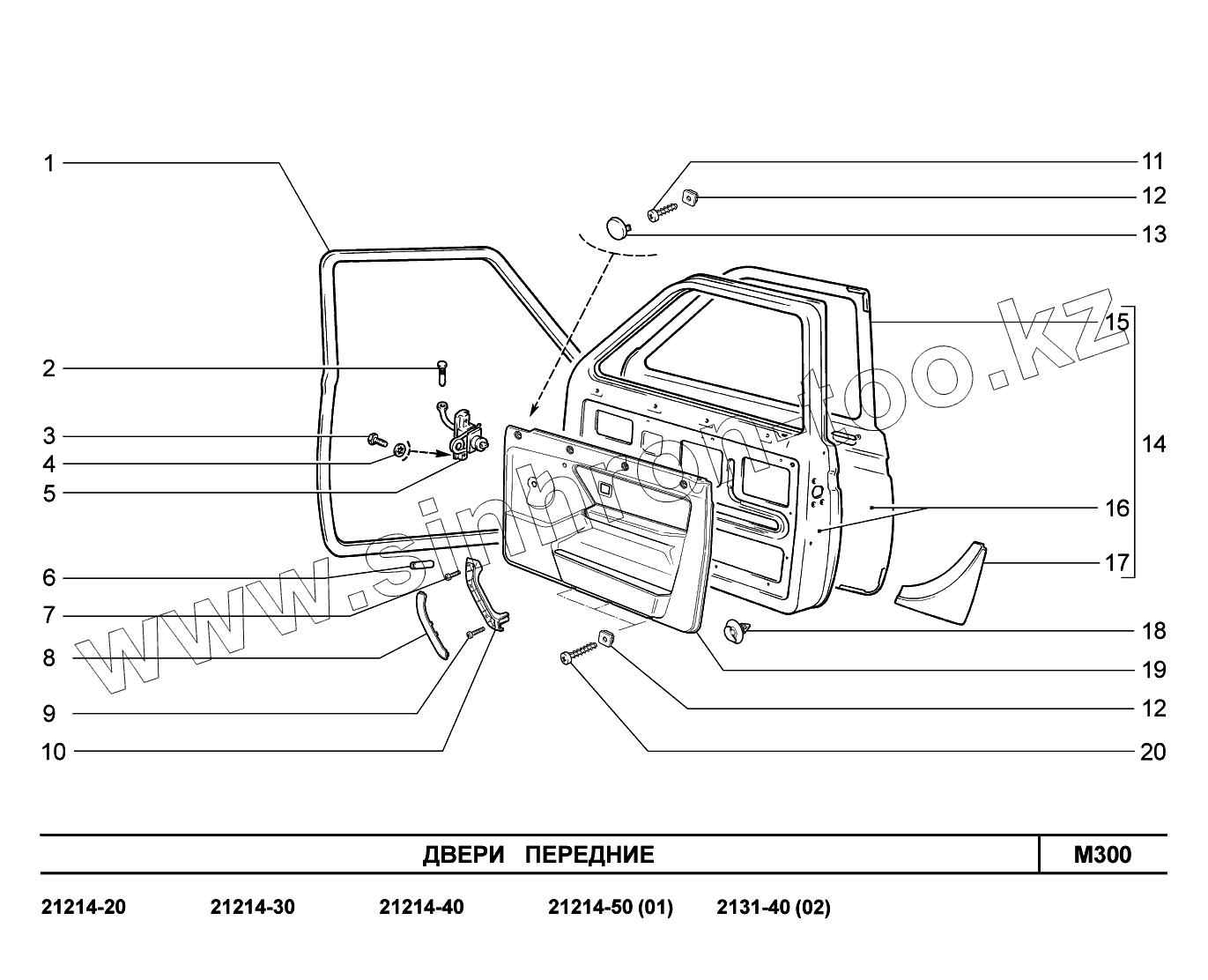 1
2
3
4
5
6
7
8
9
10

11
12
13
15
14
16
17
18
19
12
20

www.simron-too.kz

ДВЕРИ ПЕРЕДНИЕ

M300

21214-20 21214-30 21214-40 21214-50 (01) 2131-40 (02)