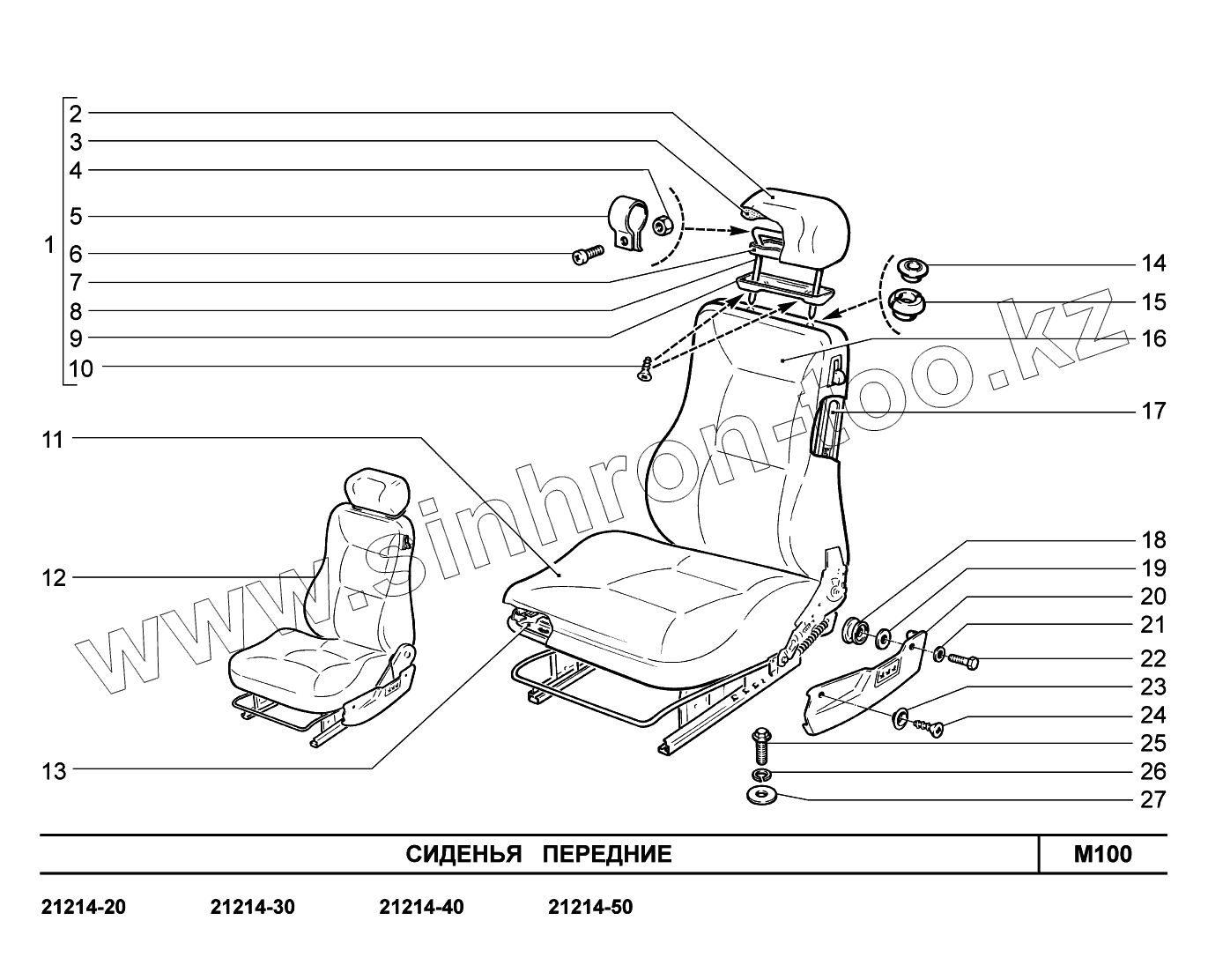 1
2
3
4
5
6
7
8
9
10
11
12
13
14
15
16
17
18
19
20
21
22
23
24
25
26
27

www.sinhron-too.kz

СИДЕНЬЯ ПЕРЕДНИЕ
M100

21214-20 21214-30 21214-40 21214-50