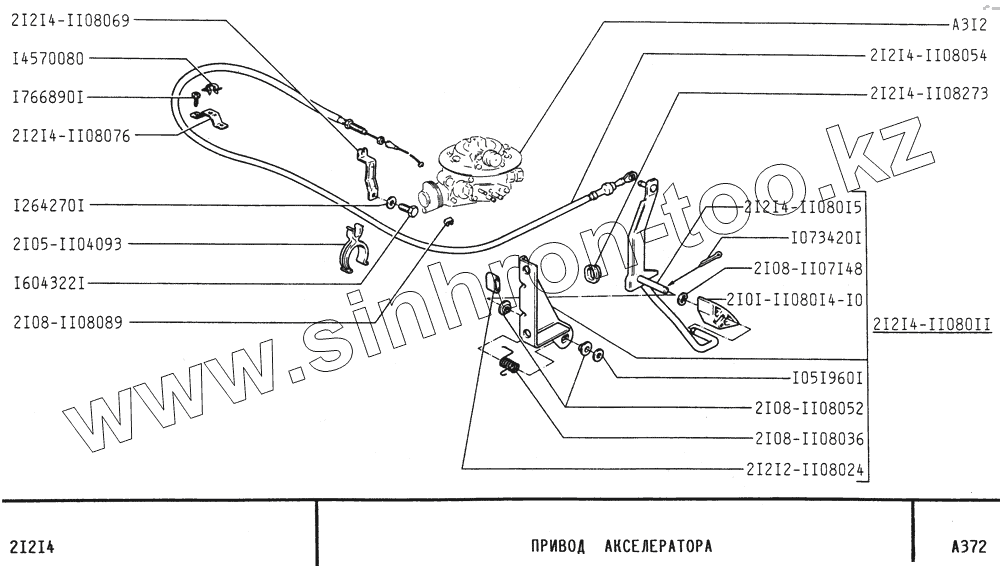 2I2I4-II08069
I4570080
I766890I
2I2I4-II08076
I264270I
2I05-II04093
I604322I
2I08-II08089
A3I2
2I2I4-II08054
2I2I4-II08273
2I2I4-II080I5
I073420I
2I08-II07I48
2I0I-II080I4-I0
2I2I4-II080II
I05I960I
2I08-II08052
2I08-II08036
2I2I2-II08024
www.sinhron-too.kz
2I2I4
ПРИВОД АКСЕЛЕРАТОРА
A372