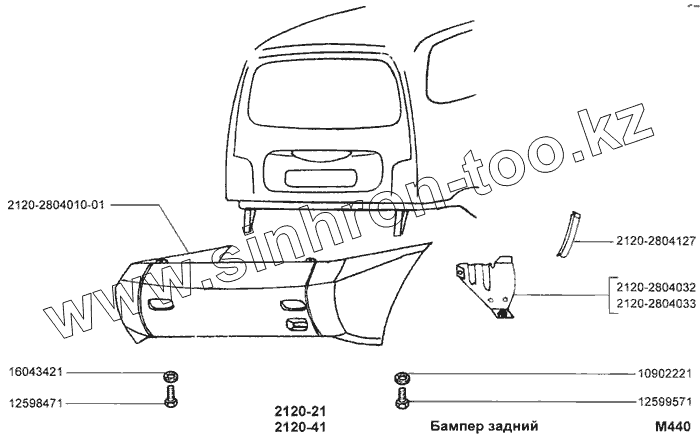 www.sinhron-too.kz

2120-2804010-01

2120-2804127

2120-2804032
2120-2804033

16043421

12598471

10902221

12599571

2120-21
2120-41

Бампер задний

M440