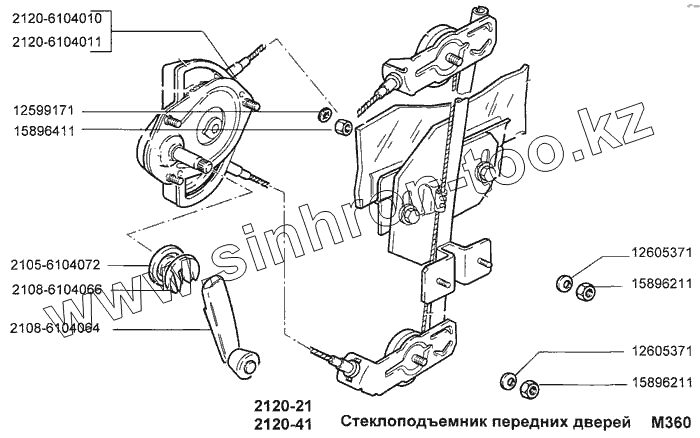 2120-6104010
2120-6104011
12599171
15896411
2105-6104072
2108-6104066
2108-6104064
12605371
15896211
12605371
15896211
www.sinhron-too.kz
2120-21
2120-41
Стеклоподъемник передних дверей M360