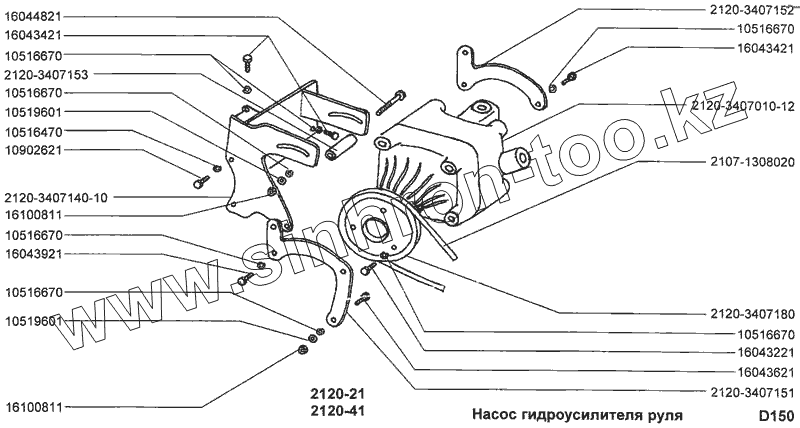 16044821
16043421
10516670
2120-3407153
10516670
10519601
10516470
10902621
2120-3407140-10
16100811
10516670
16043921
10516670
10519601
16100811

2120-3407152
10516670
16043421
2120-3407010-12
2107-1308020
2120-3407180
10516670
16043221
16043621
2120-3407151

www.simbion-too.kz

2120-21
2120-41

Насос гидроусилителя руля

D150