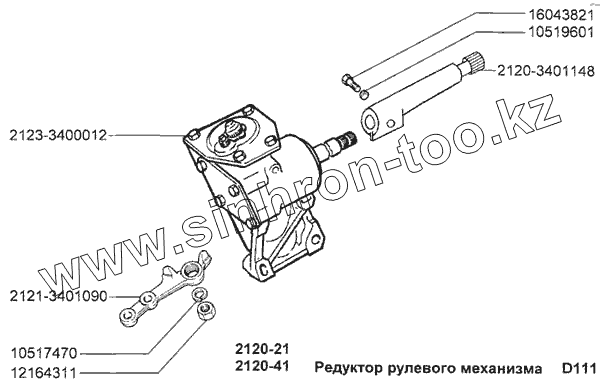 16043821
10519601
2120-3401148
2123-3400012
www.sinhron-too.kz
2121-3401090
10517470
12164311
2120-21
2120-41
Редуктор рулевого механизма D111