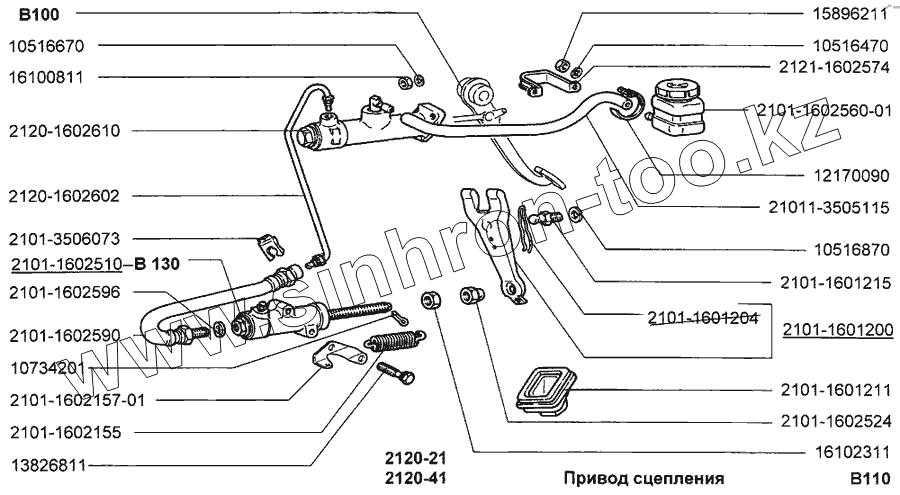 B100
10516670
16100811
2120-1602610
2120-1602602
2101-3506073
2101-1602510–B 130
2101-1602596
2101-1602590
10734201
2101-1602157-01
2101-1602155
13826811

15896211
10516470
2121-1602574
2101-1602560-01
12170090
21011-3505115
10516870
2101-1601215
2101-1601204
2101-1601200
2101-1601211
2101-1602524
16102311

www.sinhron-too.kz

2120-21
2120-41
Привод сцепления
B110