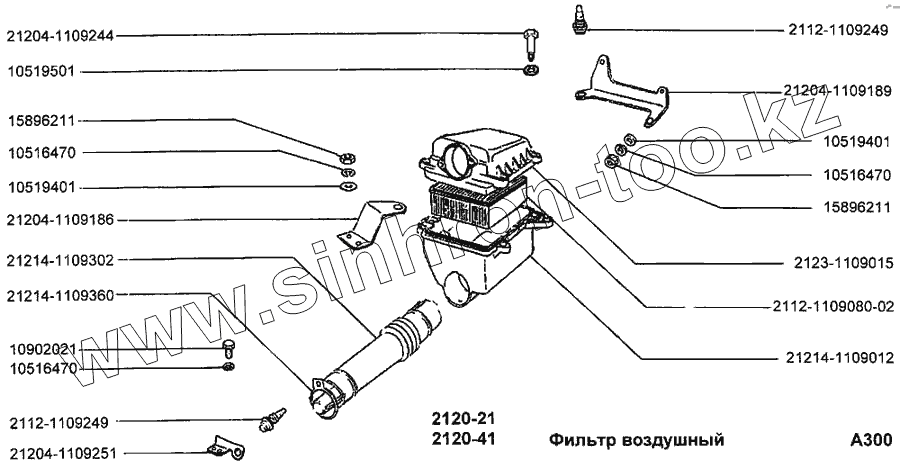 21204-1109244
10519501
15896211
10516470
10519401
21204-1109186
21214-1109302
21214-1109360
10902021
10516470
2112-1109249
21204-1109251

2112-1109249
21204-1109189
10519401
10516470
15896211
2123-1109015
2112-1109080-02
21214-1109012

www.sinhron-too.kz

2120-21
2120-41
Фильтр воздушный
A300