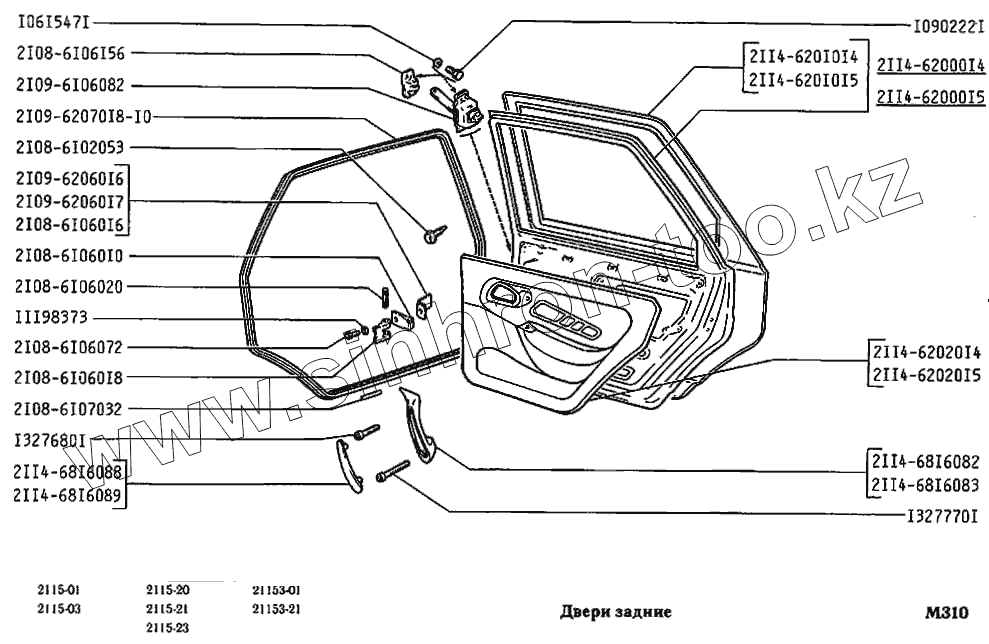 I06I547I
2I08-6I06I56
2I09-6I06082
2I09-62070I8-I0
2I08-6I02053
2I09-62060I6
2I09-62060I7
2I08-6I060I6
2I08-6I060I0
2I08-6I06020
III98373
2I08-6I06072
2I08-6I060I8
2I08-6I07032
I327680I
2II4-68I6088
2II4-68I6089

I090222I
2II4-620I0I4
2II4-620I0I5
2II4-62000I4
2II4-62000I5
2II4-62020I4
2II4-62020I5
2II4-68I6082
2II4-68I6083
I327770I

www.sinhron-too.kz

2115-01
2115-03
2115-20
2115-21
2115-23
21153-01
21153-21

Двери задние

M310