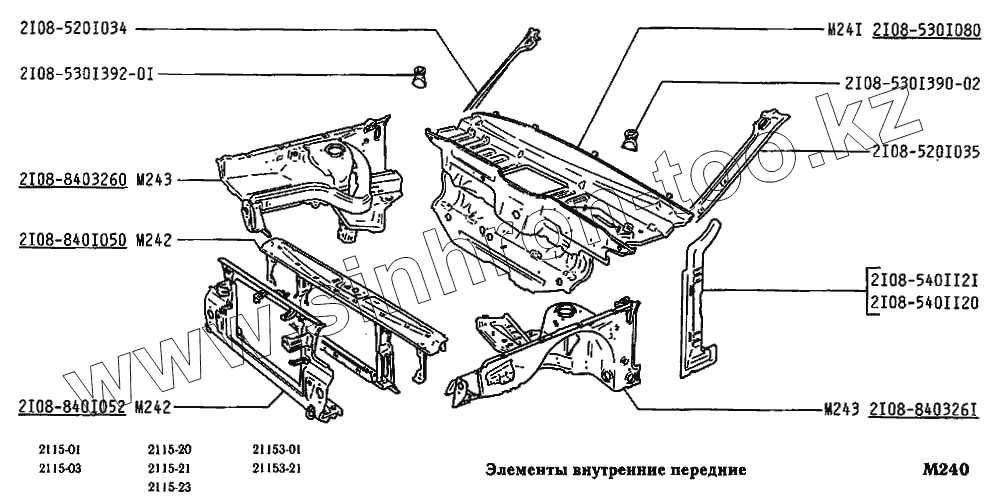 2I08-520I034

2I08-530I392-0I

2I08-8403260 M243

2I08-840I050 M242

2I08-840I052 M242

M24I 2I08-530I080

2I08-530I390-02

2I08-520I035

2I08-540II2I
2I08-540II20

M243 2I08-840326I

www.sinhron.too.kz

2115-01
2115-03

2115-20
2115-21
2115-23

21153-01
21153-21

Элементы внутренние передние

M240