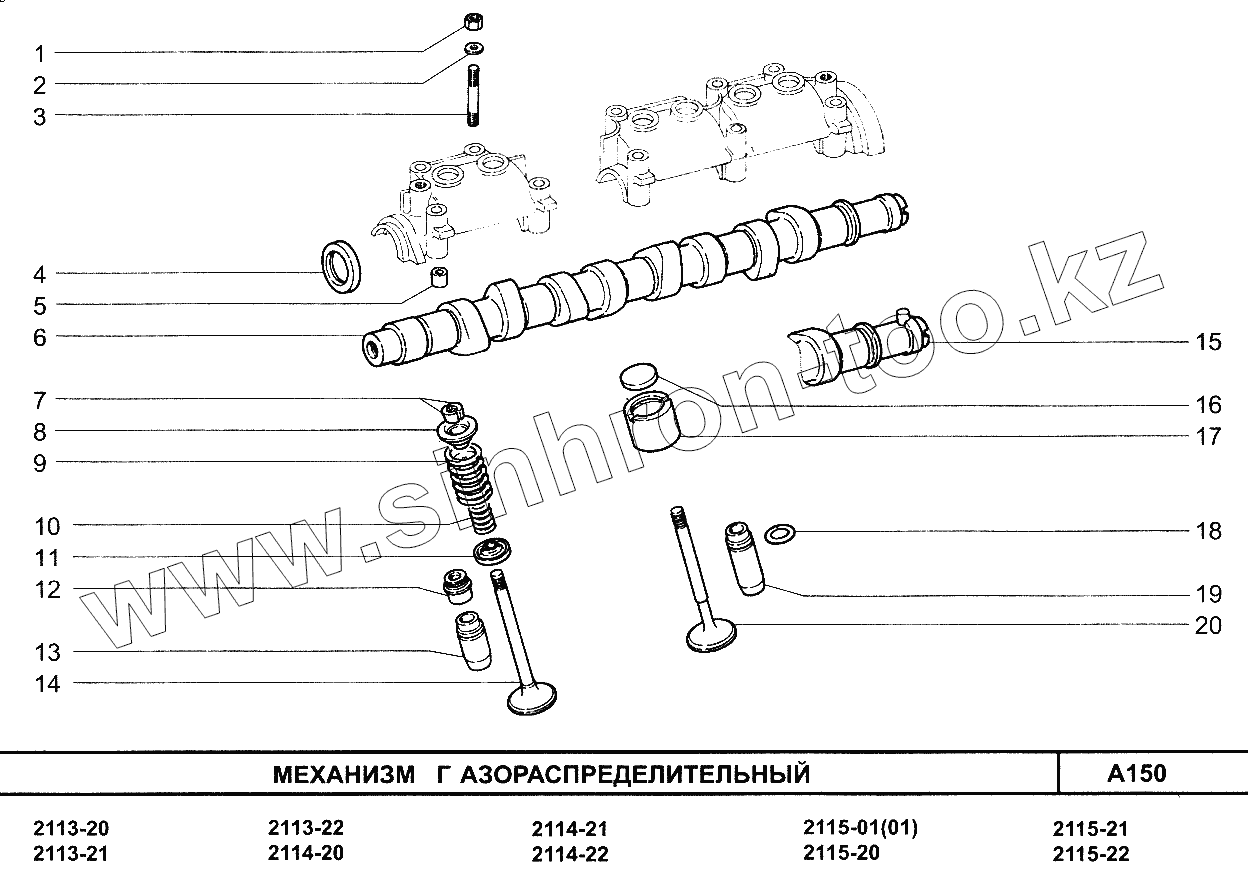 1
2
3
4
5
6
7
8
9
10
11
12
13
14
15
16
17
18
19
20

www.sinhron-too.kz

МЕХАНИЗМ Г АЗОРАСПРЕДЕЛИТЕЛЬНЫЙ

A150

2113-20
2113-21

2113-22
2114-20

2114-21
2114-22

2115-01(01)
2115-20

2115-21
2115-22