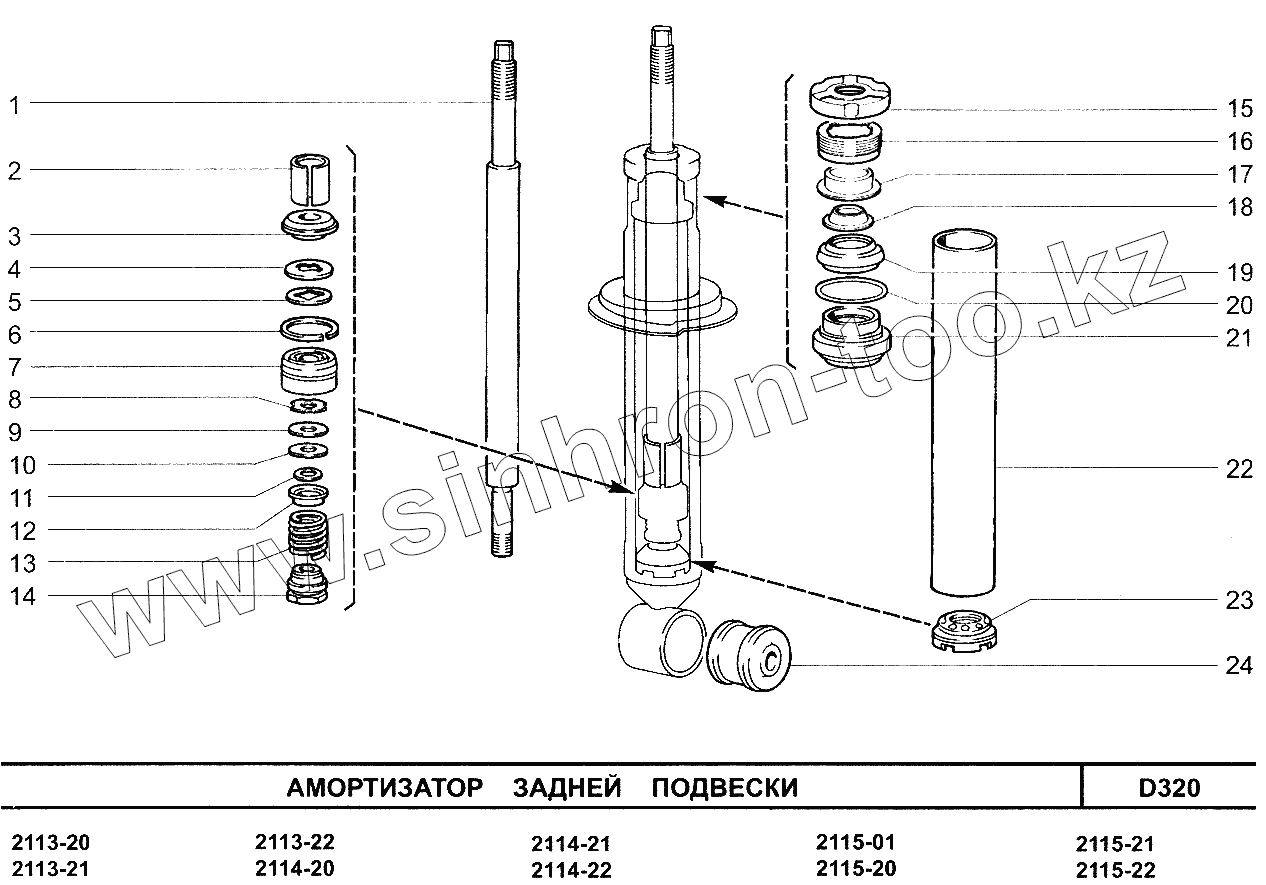 1
2
3
4
5
6
7
8
9
10
11
12
13
14

15
16
17
18
19
20
21
22
23
24

www.sinhron-too.kz

АМОРТИЗАТОР ЗАДНЕЙ ПОДВЕСКИ

D320

2113-20
2113-21

2113-22
2114-20

2114-21
2114-22

2115-01
2115-20

2115-21
2115-22