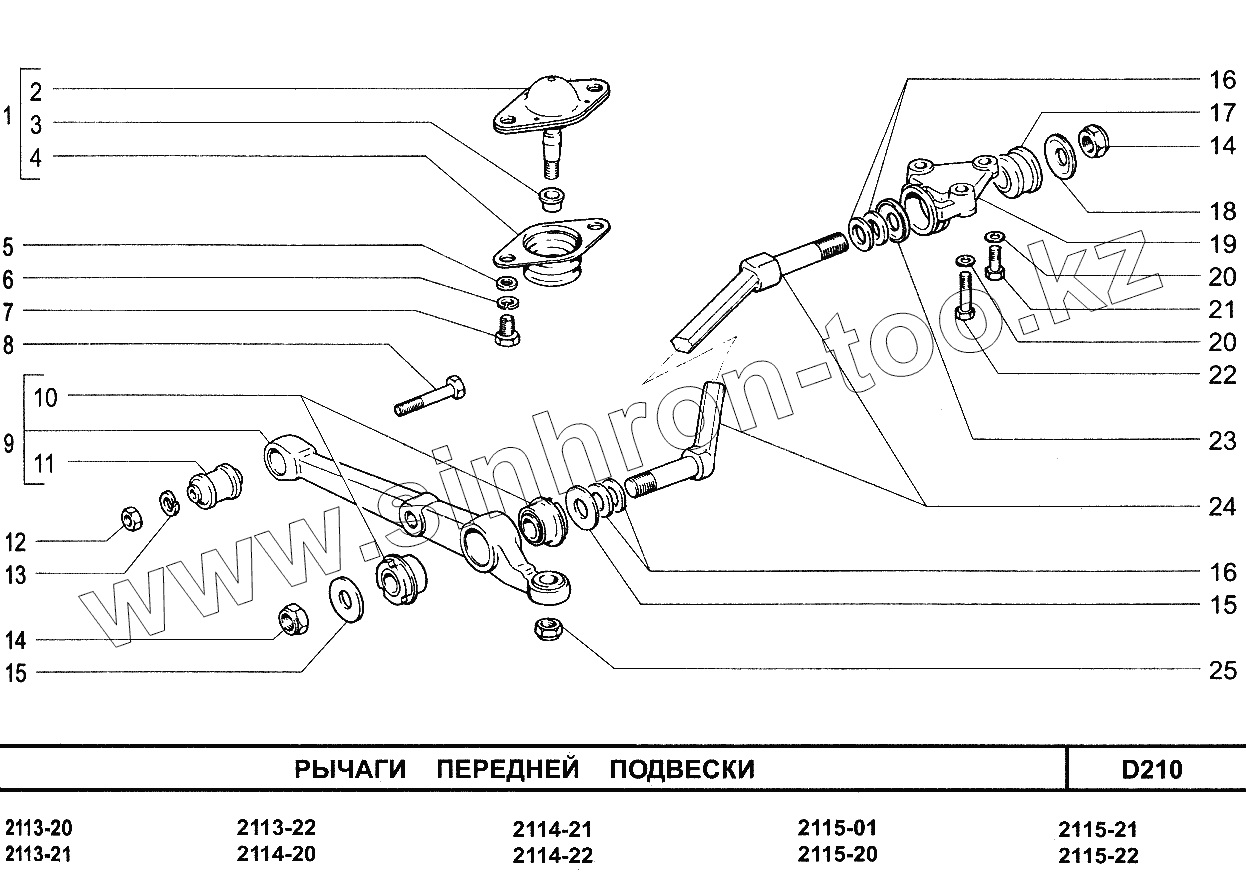 1
2
3
4
5
6
7
8
9
10
11
12
13
14
15
16
17
14
18
19
20
21
20
22
23
24
16
15
25

www.sinhron-too.kz

РЫЧАГИ ПЕРЕДНЕЙ ПОДВЕСКИ

D210

2113-20
2113-21
2113-22
2114-20
2114-21
2114-22
2115-01
2115-20
2115-21
2115-22