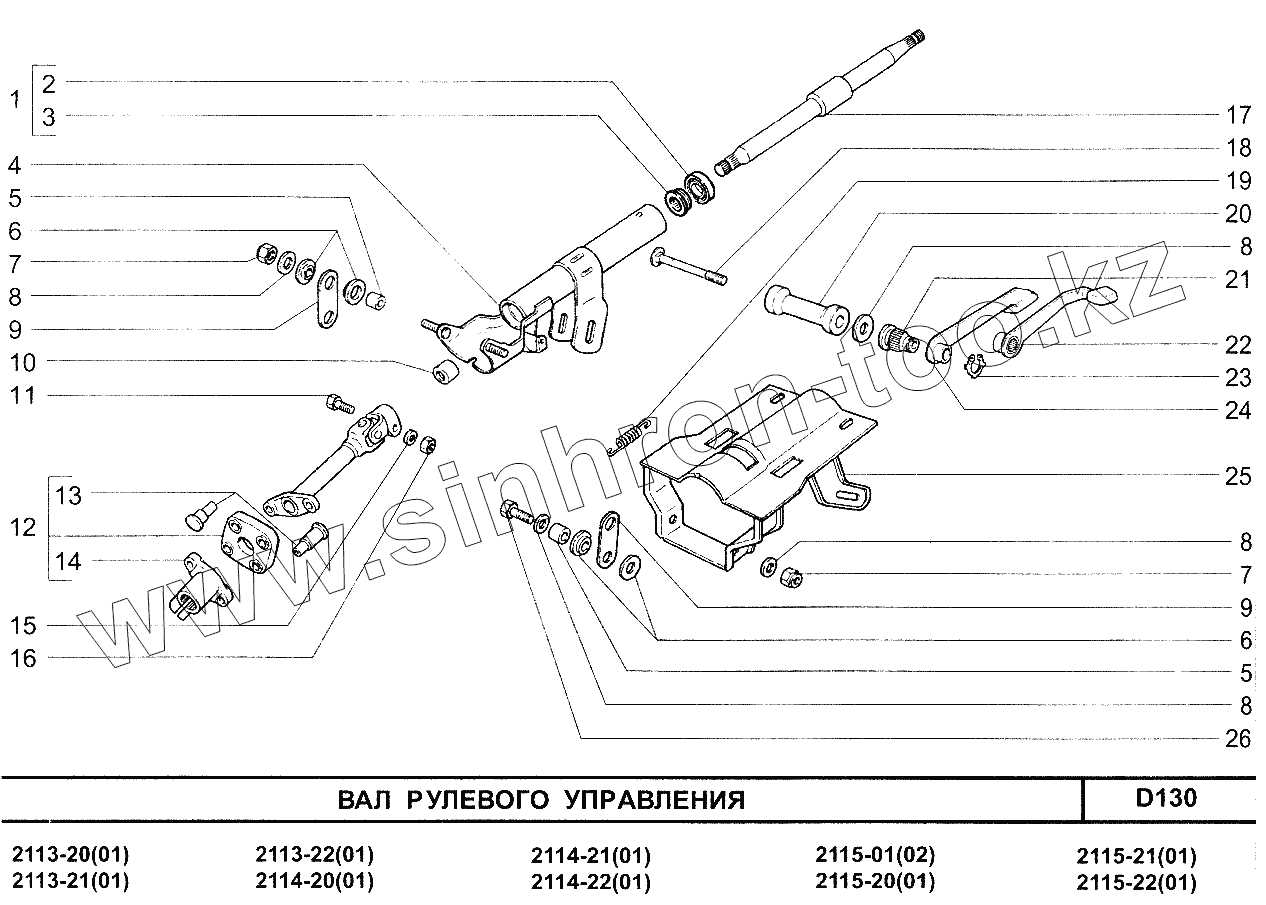 1
2
3
4
5
6
7
8
9
10
11
12
13
14
15
16

17
18
19
20
8
21
22
23
24
25
8
7
9
6
5
8
26

www.sinhron-too.kz

ВАЛ РУЛЕВОГО УПРАВЛЕНИЯ

D130

2113-20(01)
2113-21(01)

2113-22(01)
2114-20(01)

2114-21(01)
2114-22(01)

2115-01(02)
2115-20(01)

2115-21(01)
2115-22(01)