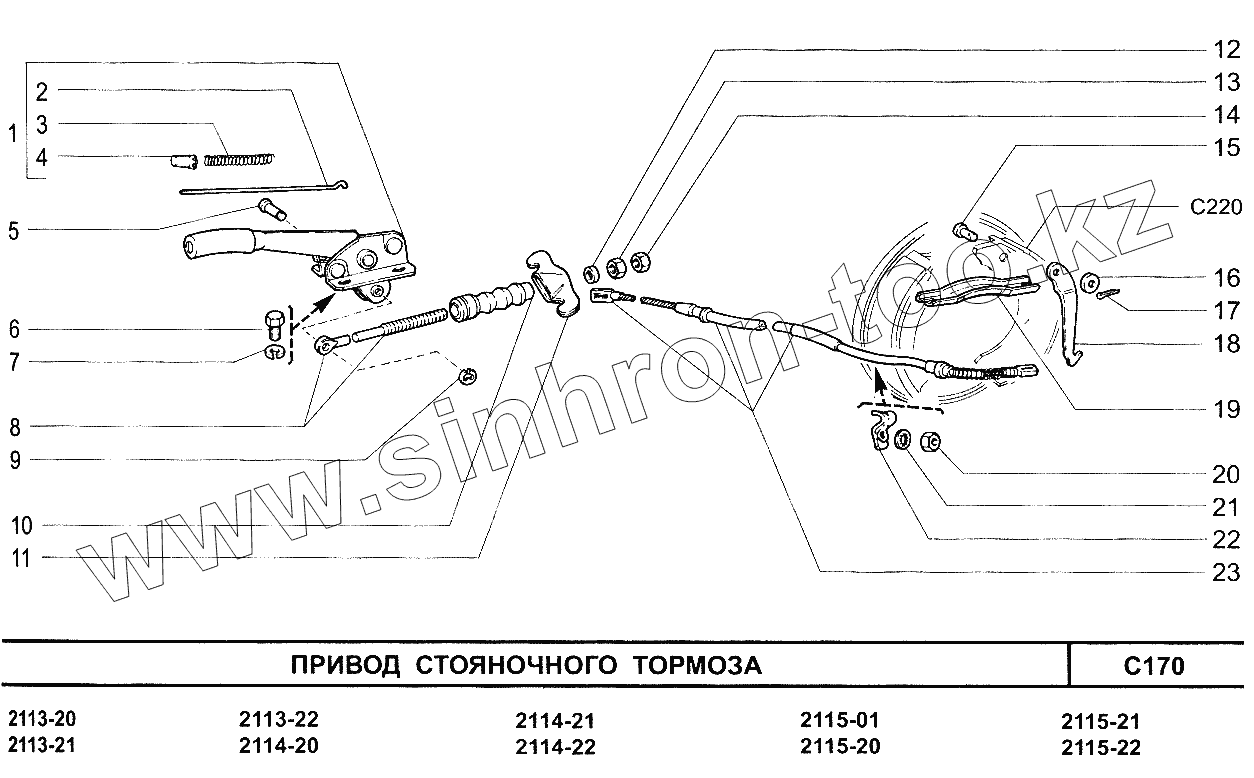 1
2
3
4
5
6
7
8
9
10
11

12
13
14
15
C220
16
17
18
19
20
21
22
23

www.sinhron-too.kz

ПРИВОД СТОЯНОЧНОГО ТОРМОЗА

C170

2113-20
2113-21
2113-22
2114-20
2114-21
2114-22
2115-01
2115-20
2115-21
2115-22