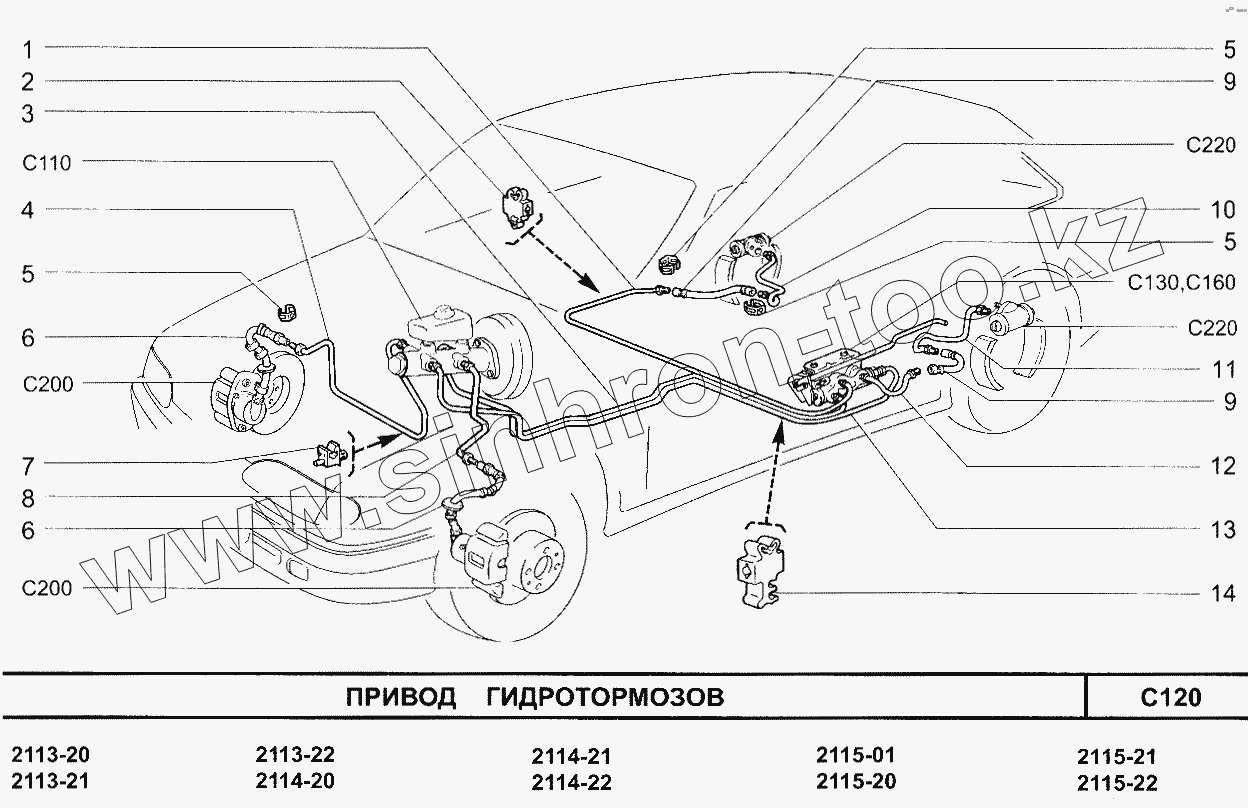 1
2
3
C110
4
5
6
C200
7
8
6
C200

5
9
C220
10
5
C130,C160
C220
11
9
12
13
14

www.sinhron-too.kz

ПРИВОД ГИДРОТОРМОЗОВ

C120

2113-20
2113-21
2113-22
2114-20
2114-21
2114-22
2115-01
2115-20
2115-21
2115-22