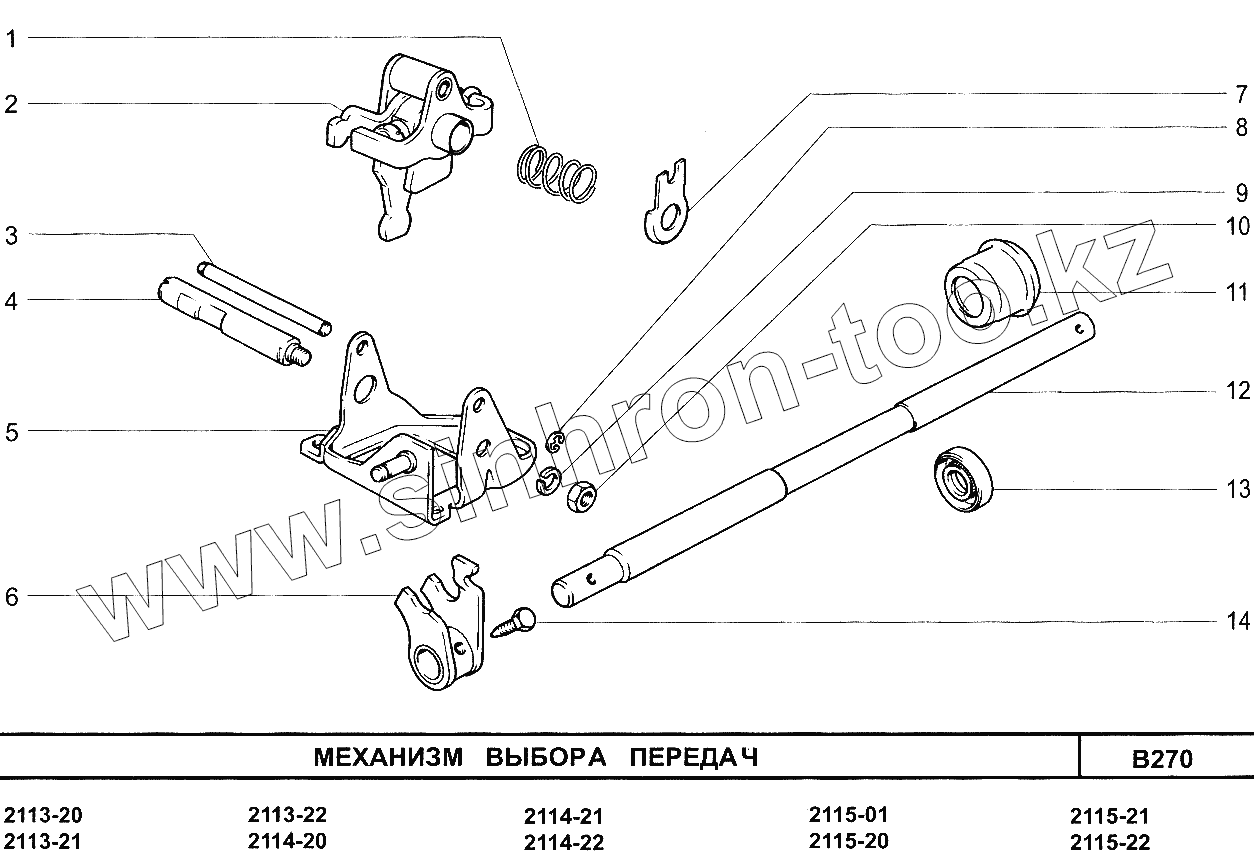 1
2
3
4
5
6
7
8
9
10
11
12
13
14

www.sinhron-too.kz

МЕХАНИЗМ ВЫБОРА ПЕРЕДАЧ

B270

2113-20
2113-21
2113-22
2114-20
2114-21
2114-22
2115-01
2115-20
2115-21
2115-22