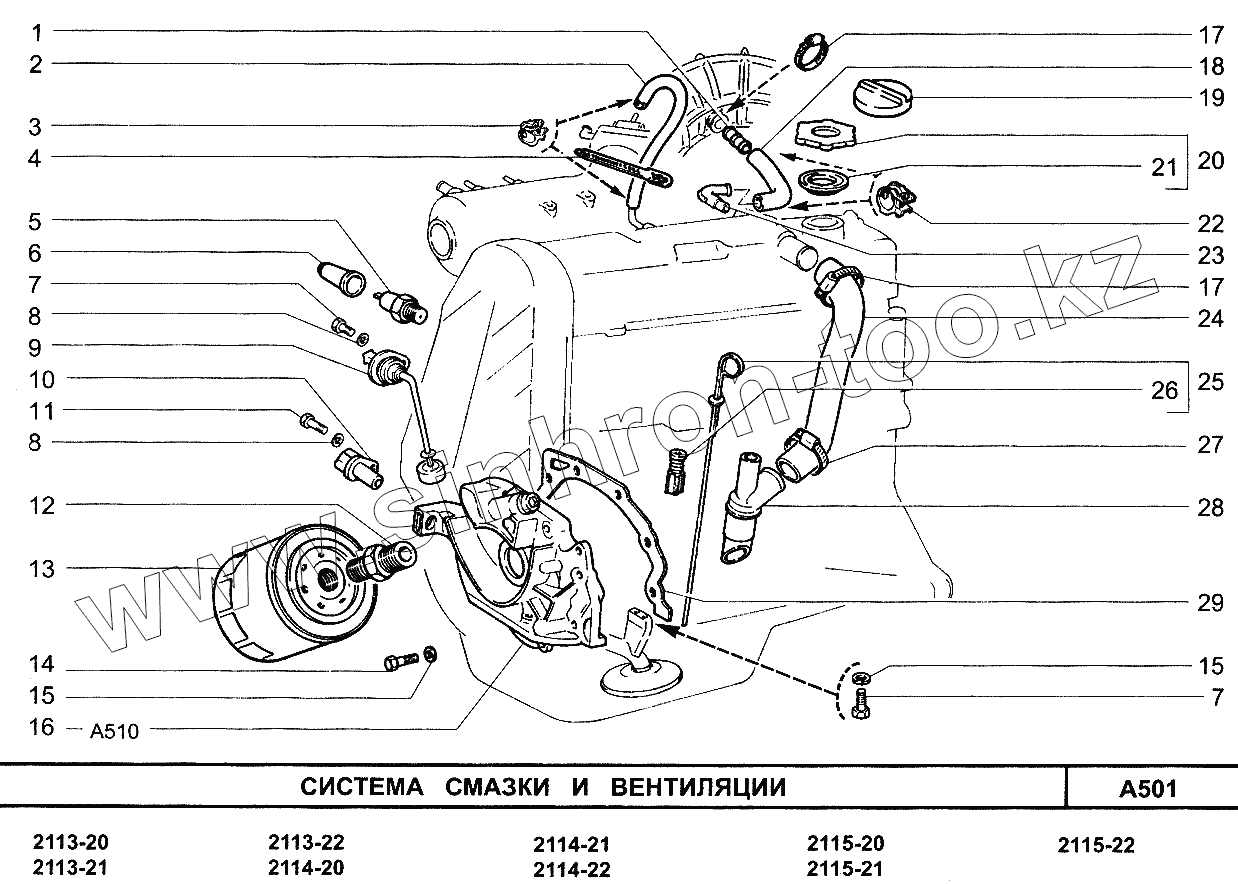 1
2
3
4
5
6
7
8
9
10
11
8
12
13
14
15
16 A510

17
18
19
20
21
22
23
17
24
25
26
27
28
29
15
7

www.sinhron-too.kz

СИСТЕМА СМАЗКИ И ВЕНТИЛЯЦИИ

A501

2113-20
2113-21
2113-22
2114-20
2114-21
2114-22
2115-20
2115-21
2115-22