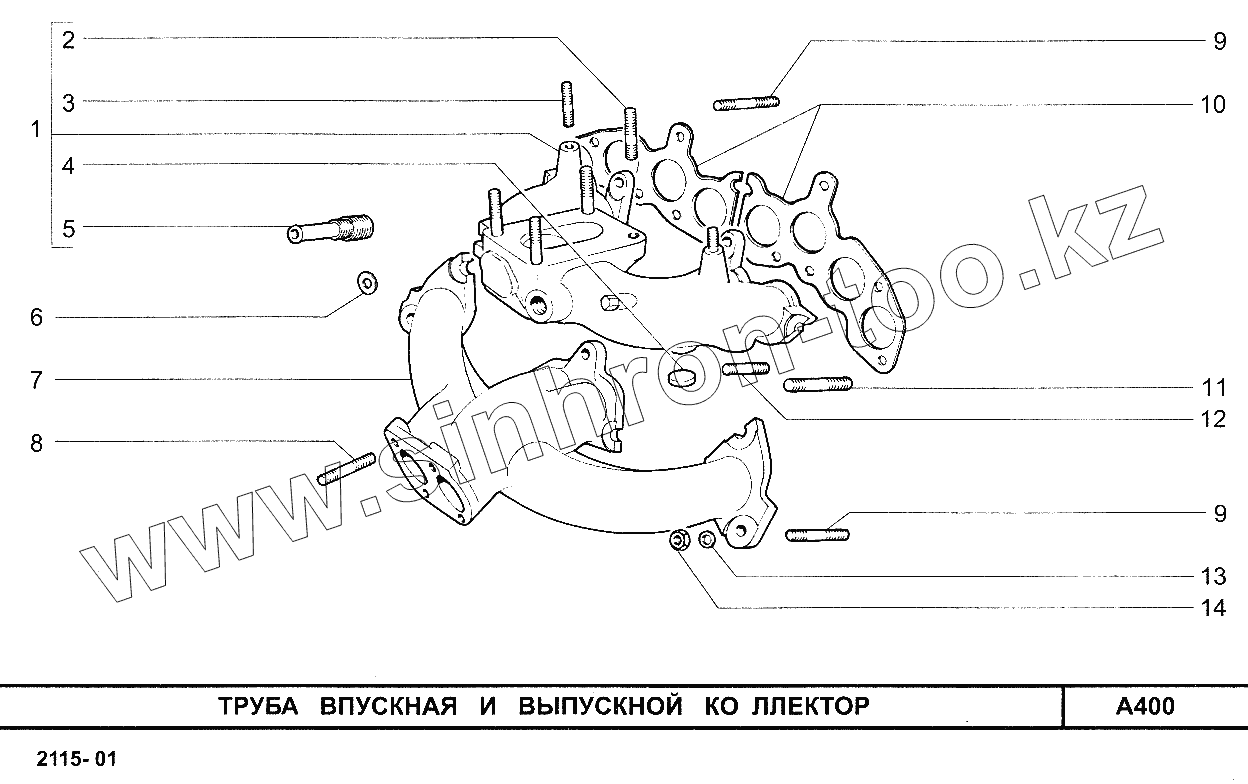 2
3
1
4
5
6
7
8
9
10
11
12
9
13
14

www.sinhron-too.kz

ТРУБА ВПУСКНАЯ И ВЫПУСКНОЙ КО ЛЛЕКТОР

А400

2115- 01