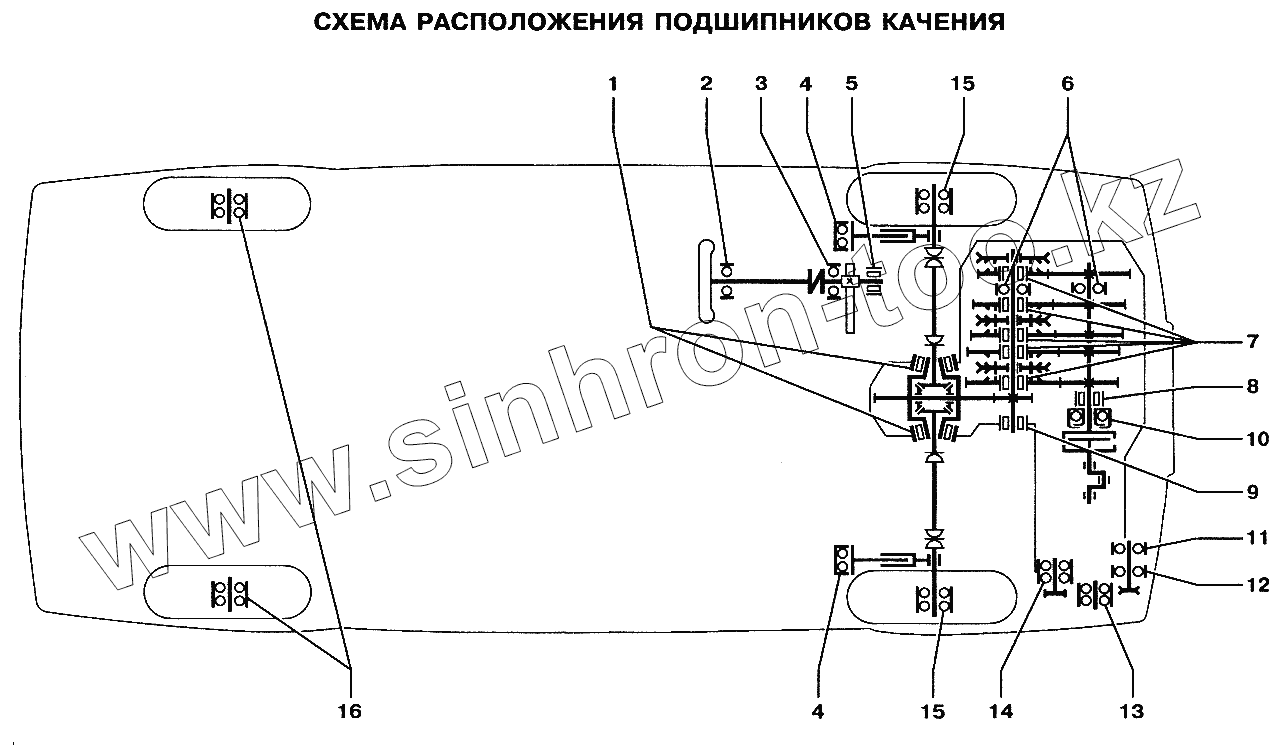 СХЕМА РАСПОЛОЖЕНИЯ ПОДШИПНИКОВ КАЧЕНИЯ

1
2
3
4
5
15
6
7
8
10
9
11
12
16
4
15
14
13

www.sinhron-too.kz