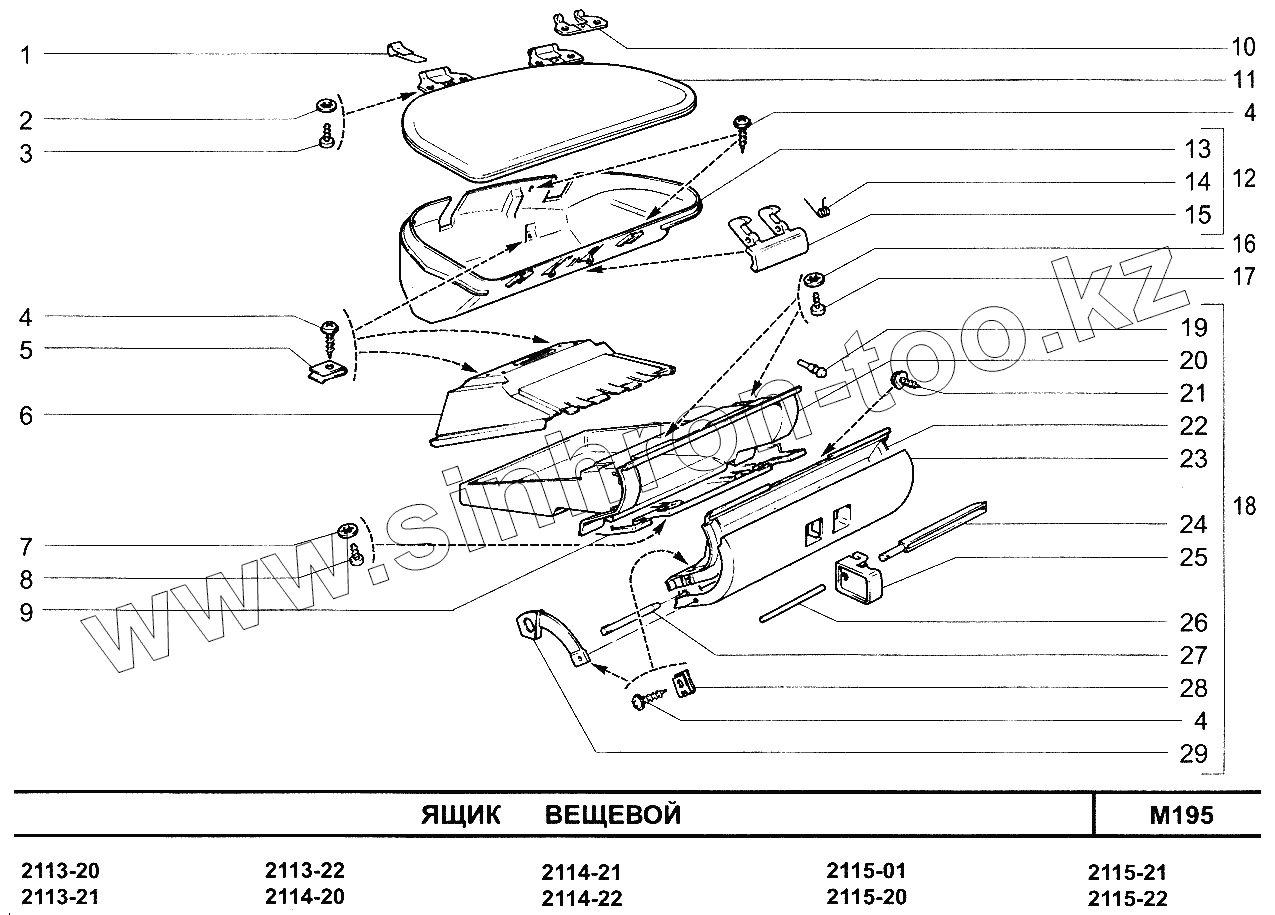 1
2
3
4
5
6
7
8
9

10
11
4
13
14
15
12
16
17
19
20
21
22
23
24
25
26
27
28
4
29
18

www.sinhron-too.kz

ЯЩИК ВЕЩЕВОЙ

M195

2113-20
2113-21

2113-22
2114-20

2114-21
2114-22

2115-01
2115-20

2115-21
2115-22