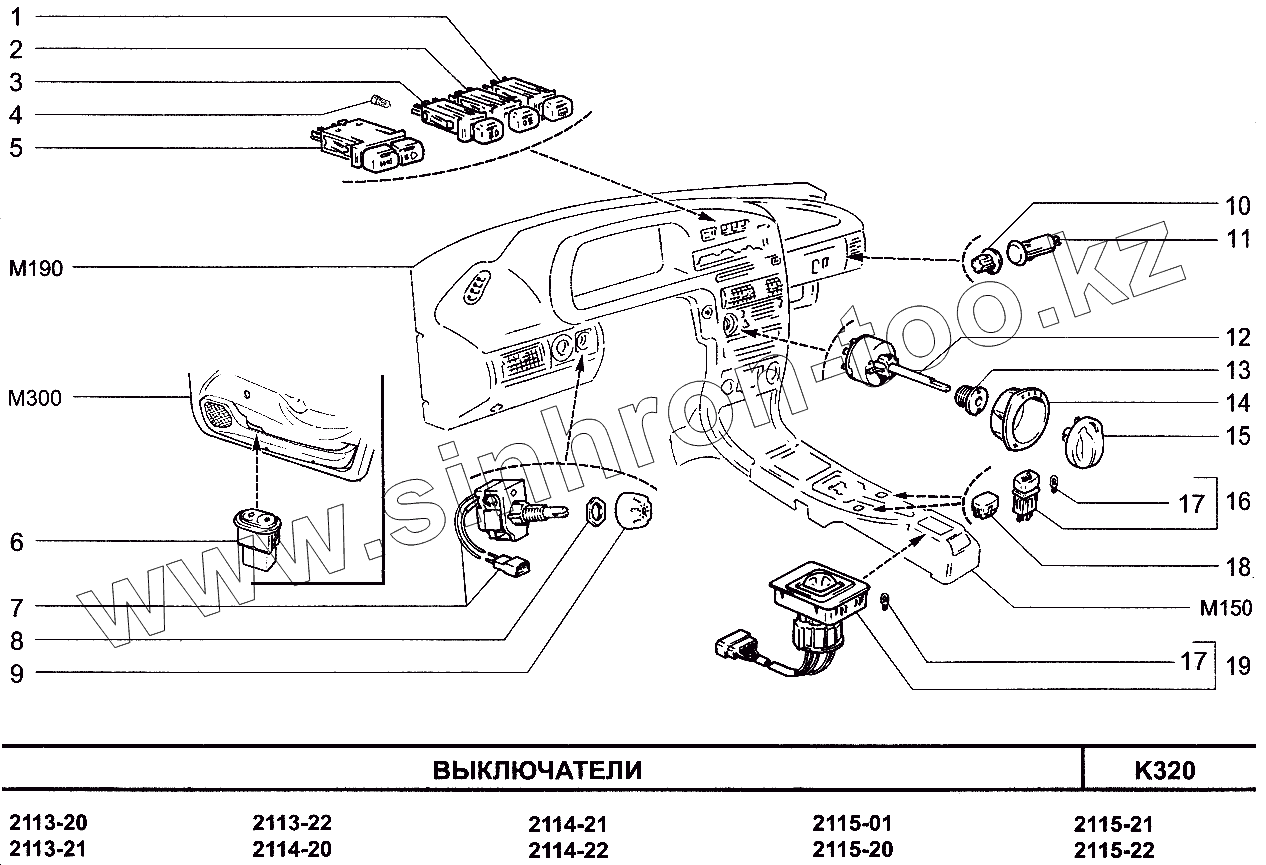 1
2
3
4
5
M190
M300
6
7
8
9
10
11
12
13
14
15
17
16
18
M150
17
19

www.sinhron-too.kz

ВЫКЛЮЧАТЕЛИ

K320

2113-20
2113-21
2113-22
2114-20
2114-21
2114-22
2115-01
2115-20
2115-21
2115-22