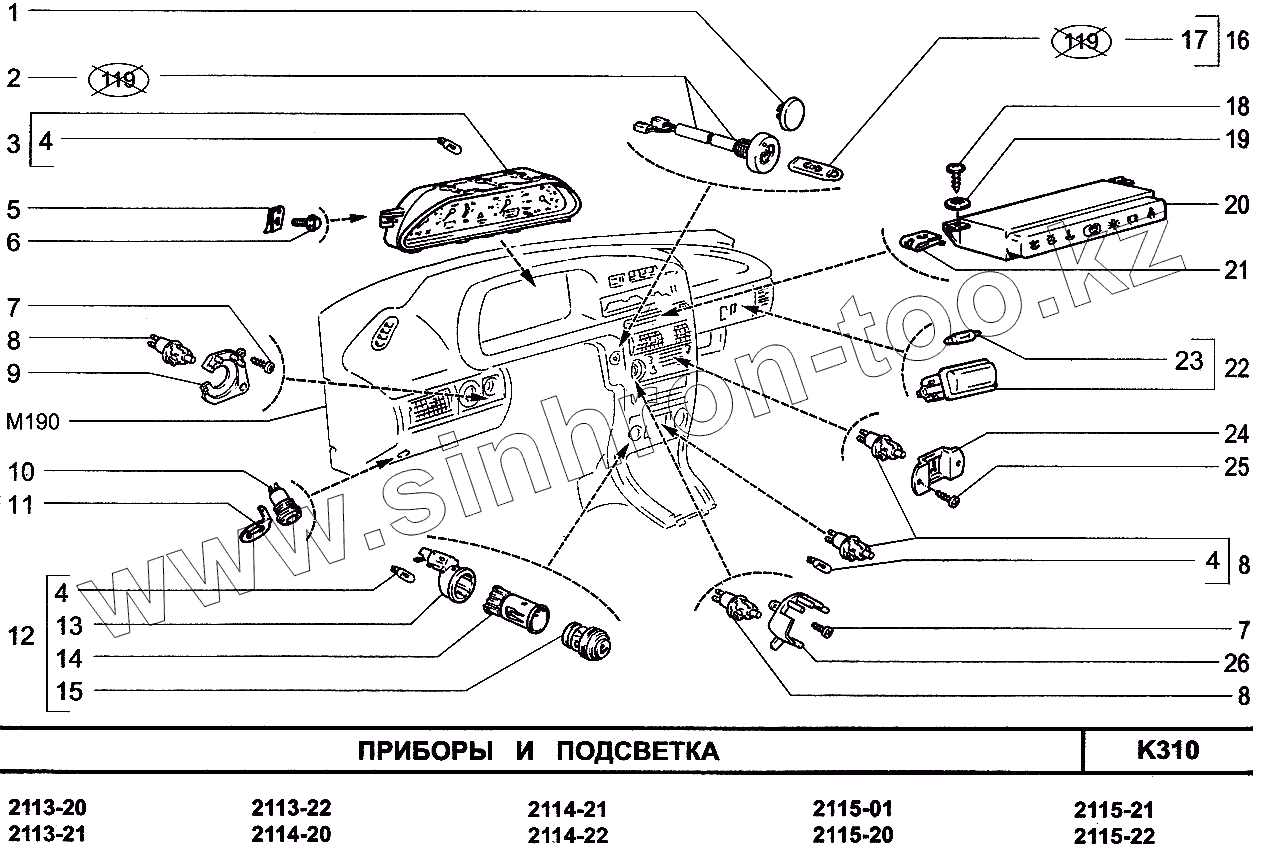 1
2 119
3 4
5
6
7
8
9
M190
10
11
12 4
13
14
15
119 17 16
18
19
20
21
23 22
24
25
4 8
7
26
8

www.sinhron-too.kz

ПРИБОРЫ И ПОДСВЕТКА
K310

2113-20
2113-21
2113-22
2114-20
2114-21
2114-22
2115-01
2115-20
2115-21
2115-22