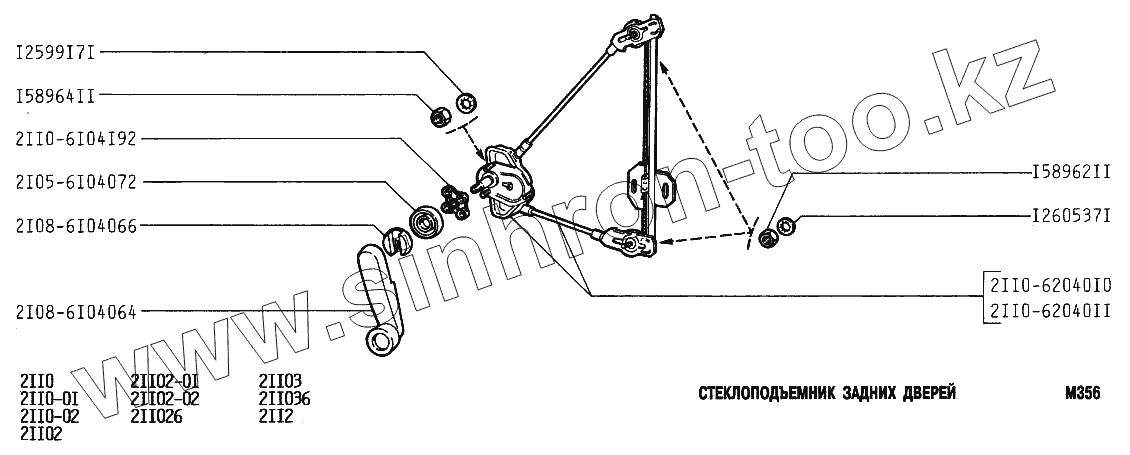 I2599I7I
I58964II
2II0-6I04I92
2I05-6I04072
2I08-6I04066
2I08-6I04064
I58962II
I260537I
2II0-62040I0
2II0-62040II

www.sinhron-too.kz

2II0
2II0-0I
2II0-02
2II02
2II02-0I
2II02-02
2II026
2II03
2II036
2II2

СТЕКЛОПОДЪЕМНИК ЗАДНИХ ДВЕРЕЙ
M356