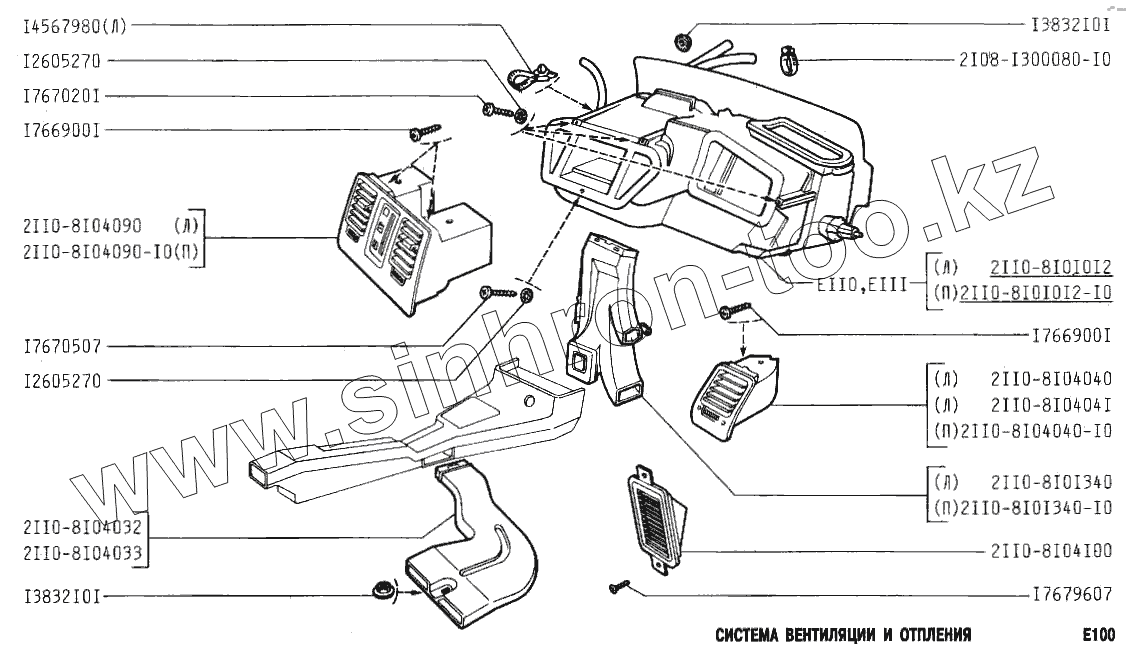 I4567980(Л)
I2605270
I767020I
I766900I
2II0-8I04090 (Л)
2II0-8I04090-I0(П)
I7670507
I2605270
2II0-8I04032
2II0-8I04033
I3832I0I
I3832I0I
2I08-I300080-I0
EII0,EIII
(Л) 2II0-8I0I0I2
(П)2II0-8I0I0I2-I0
I766900I
(Л) 2II0-8I04040
(Л) 2II0-8I0404I
(П)2II0-8I04040-I0
(Л) 2II0-8I0I340
(П)2II0-8I0I340-I0
2II0-8I04I00
I7679607
www.sinhron-too.kz
СИСТЕМА ВЕНТИЛЯЦИИ И ОТПЛЕНИЯ
E100