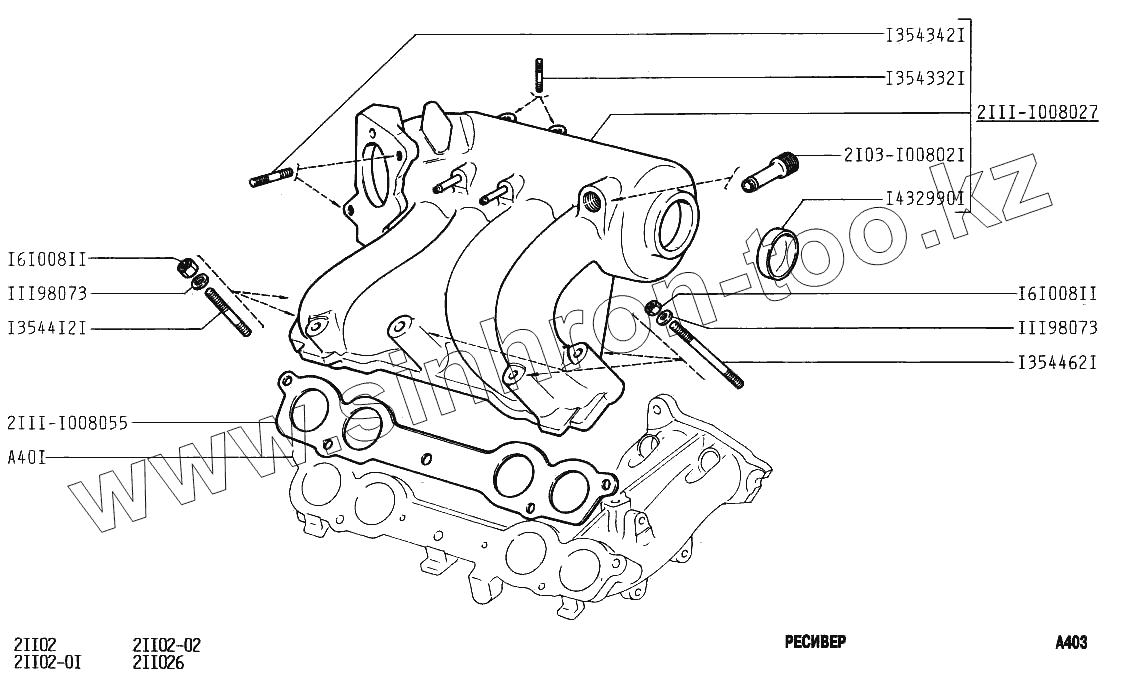 I354342I
I354332I
2III-I008027
2I03-I00802I
I432990I
I6I008II
III98073
I3544I2I
I6I008II
III98073
I354462I
2III-I008055
A40I
www.sinhron-too.kz
2II02
2II02-0I
2II02-02
2II026
РЕСИВЕР
A403